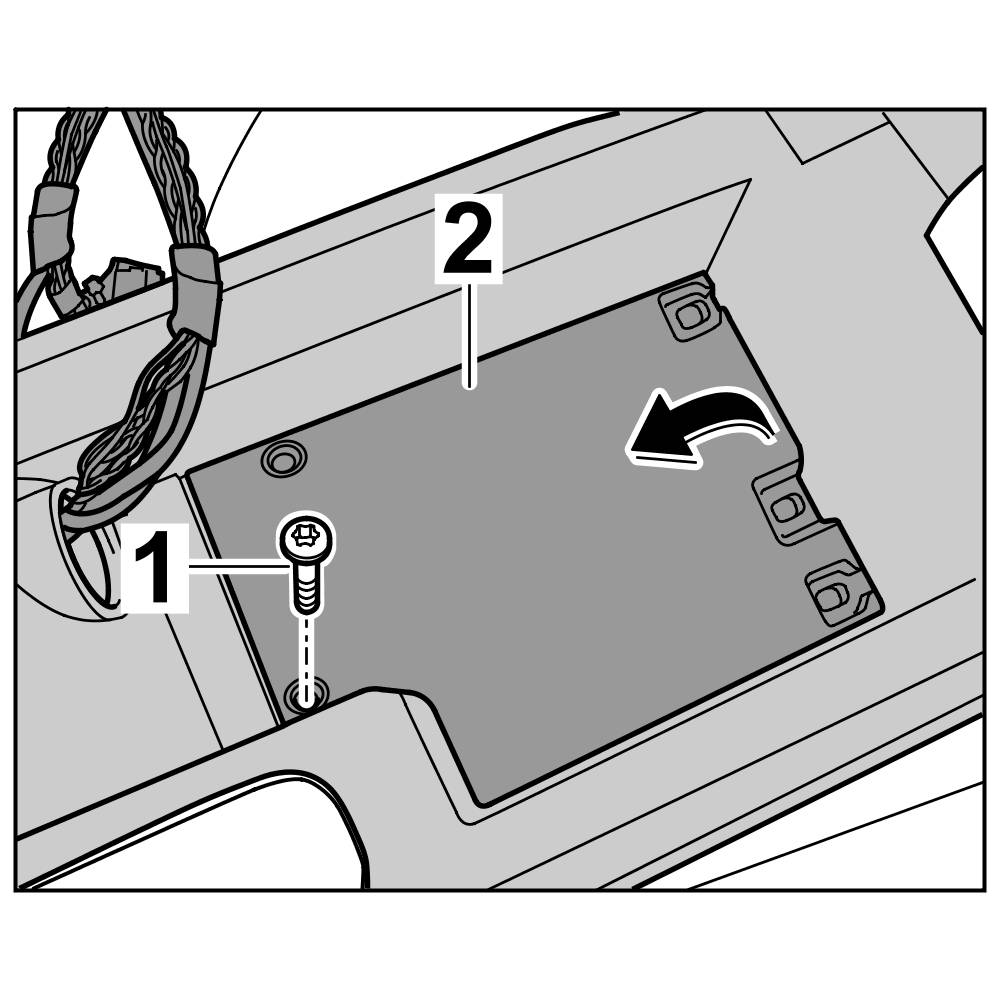 2

1