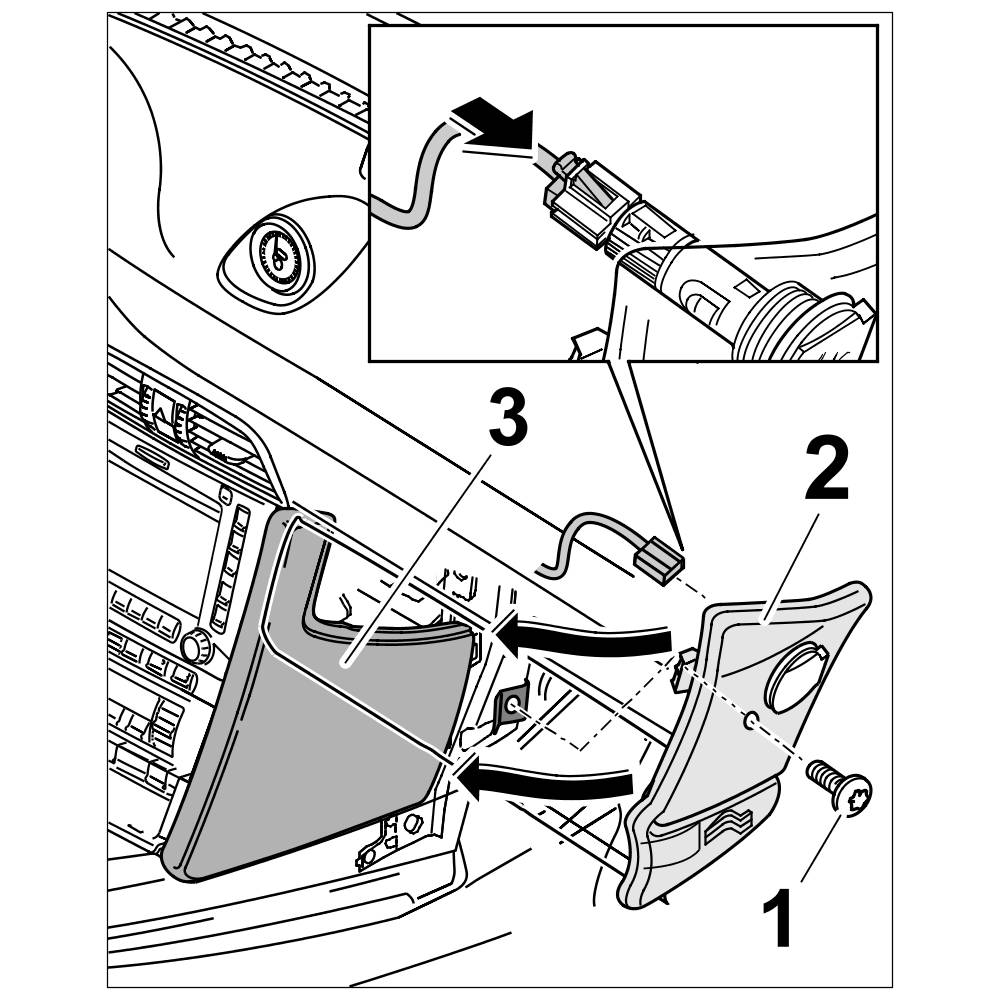 3
2
1