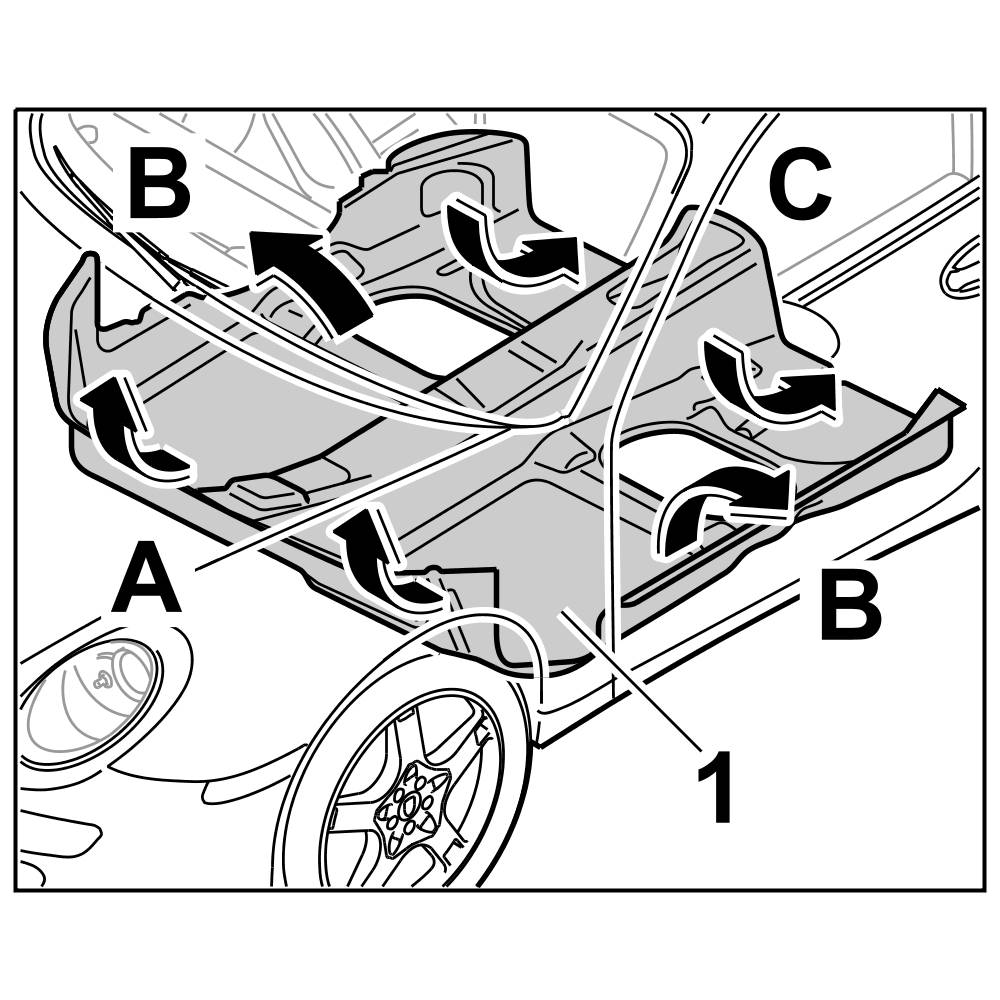 B
C
A
B
1