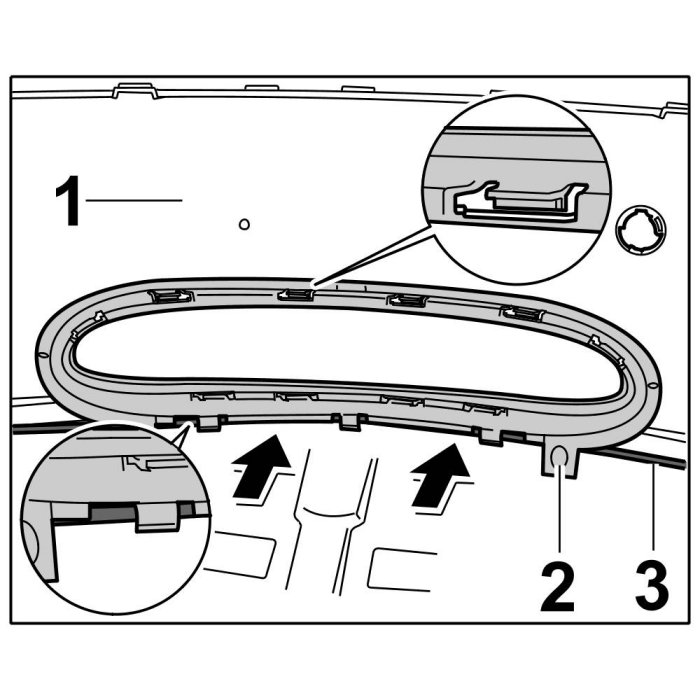 1
2
3