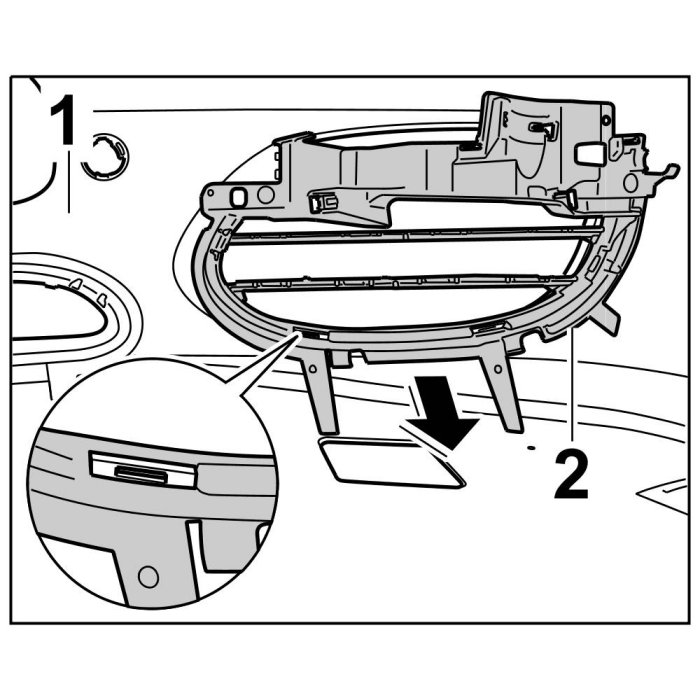 1
2