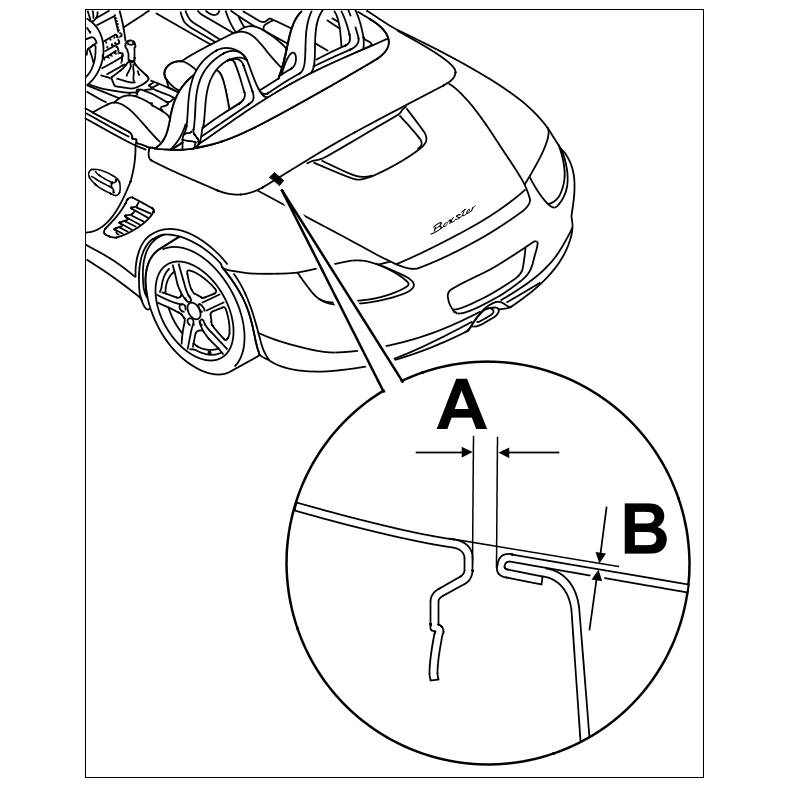 Boxster

A

B