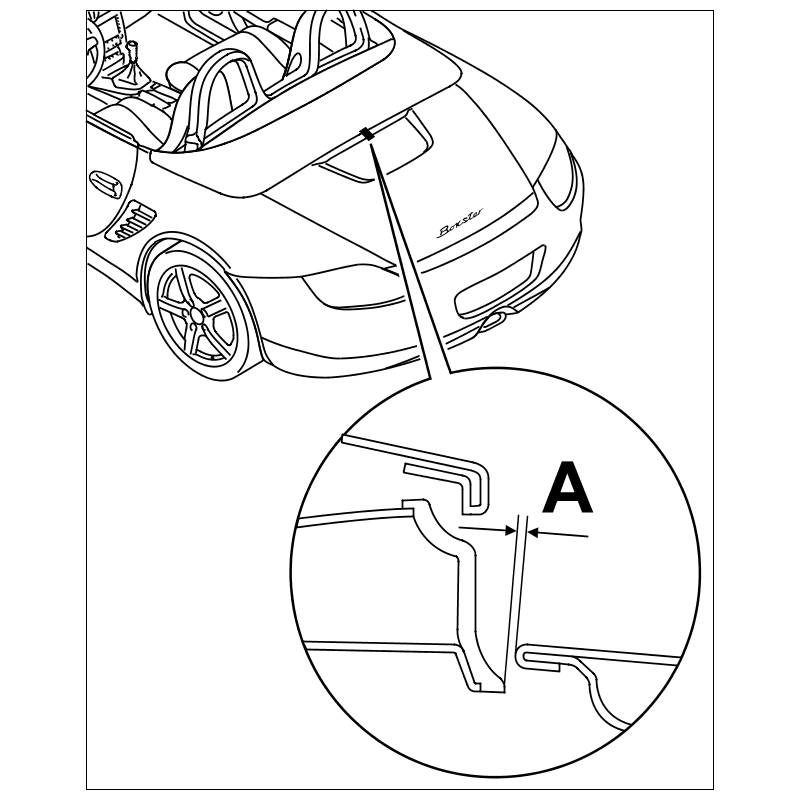 Boxster

A