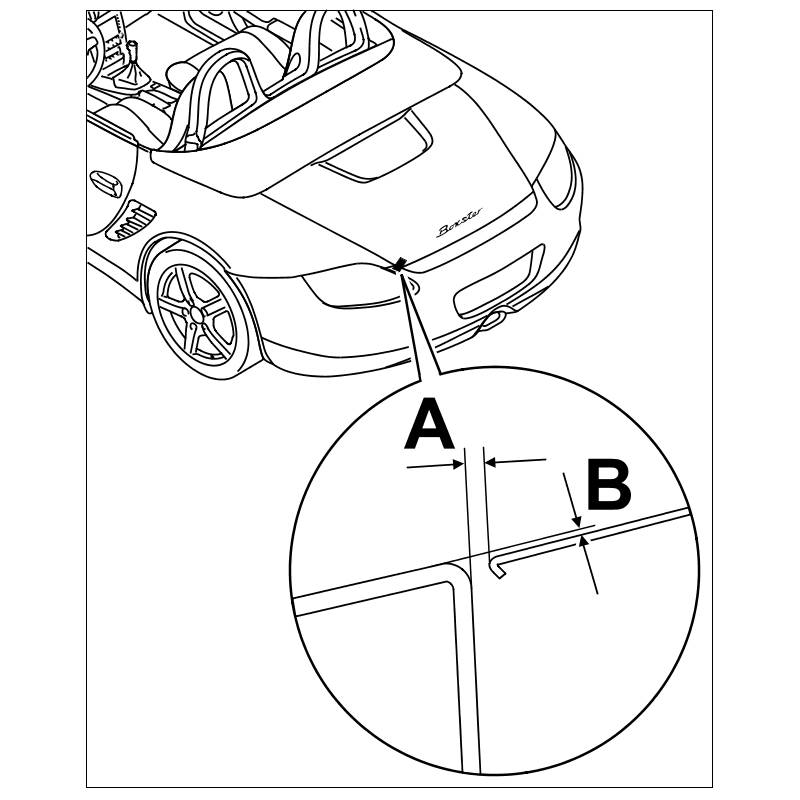 Boxster

A

B