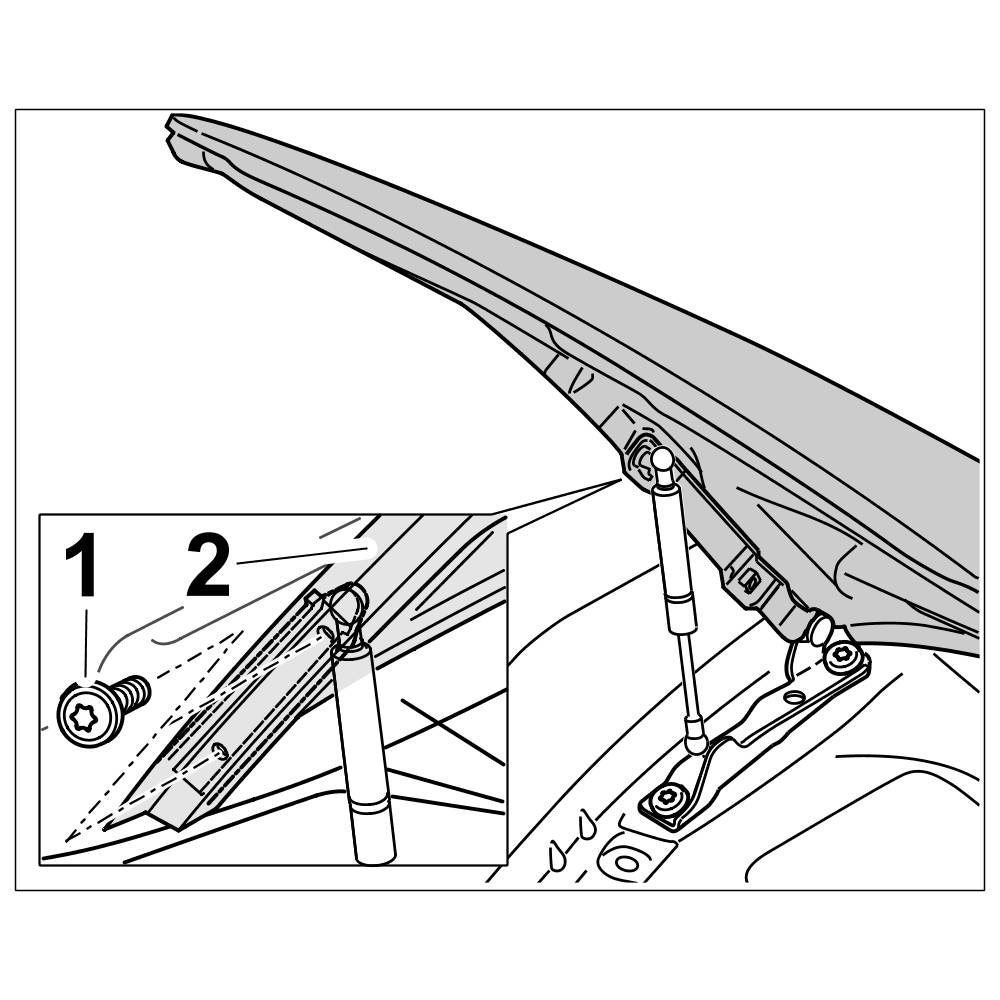 1
2