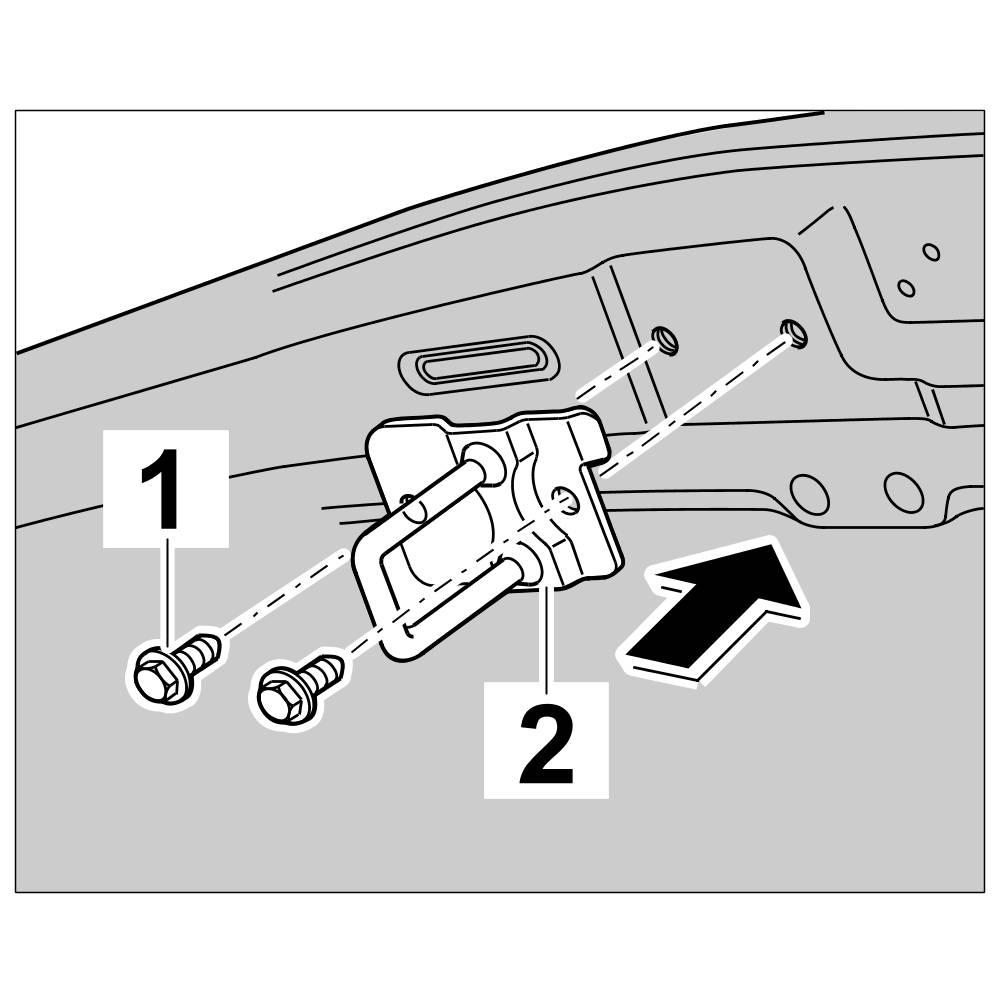 1

2