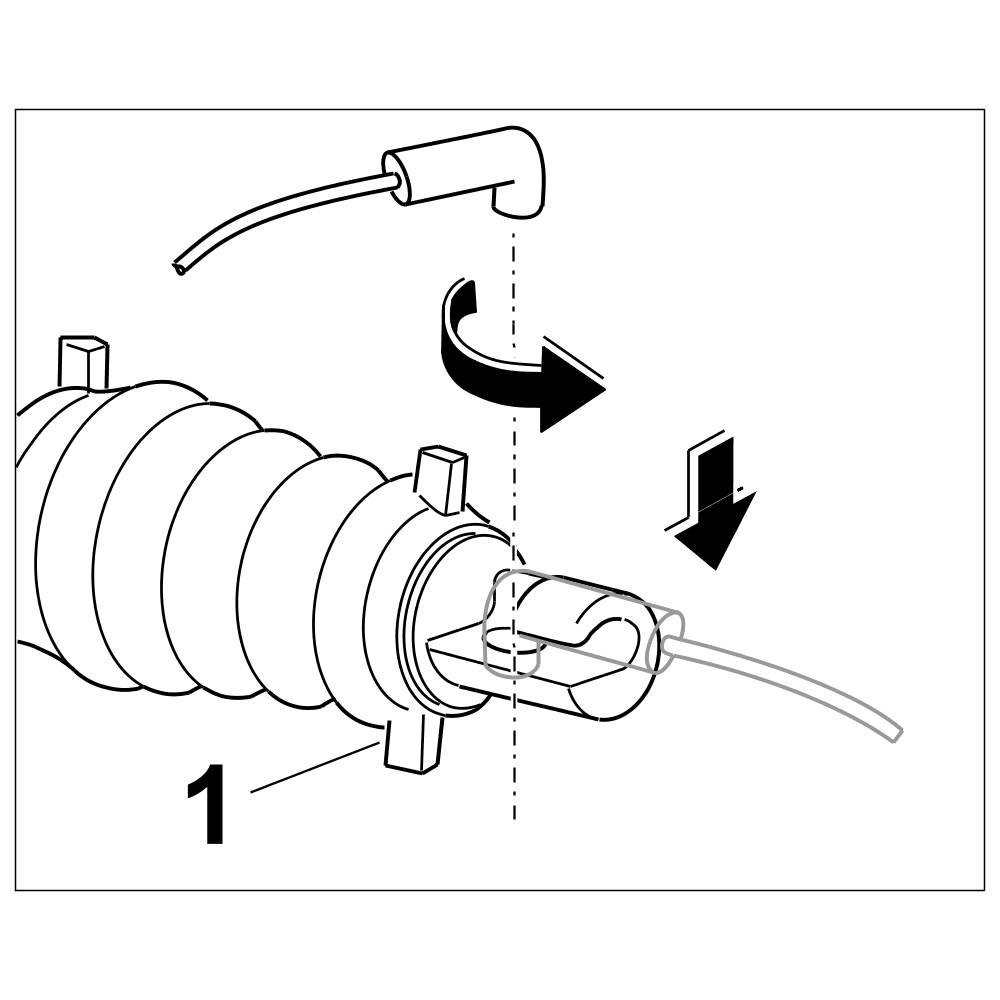 1