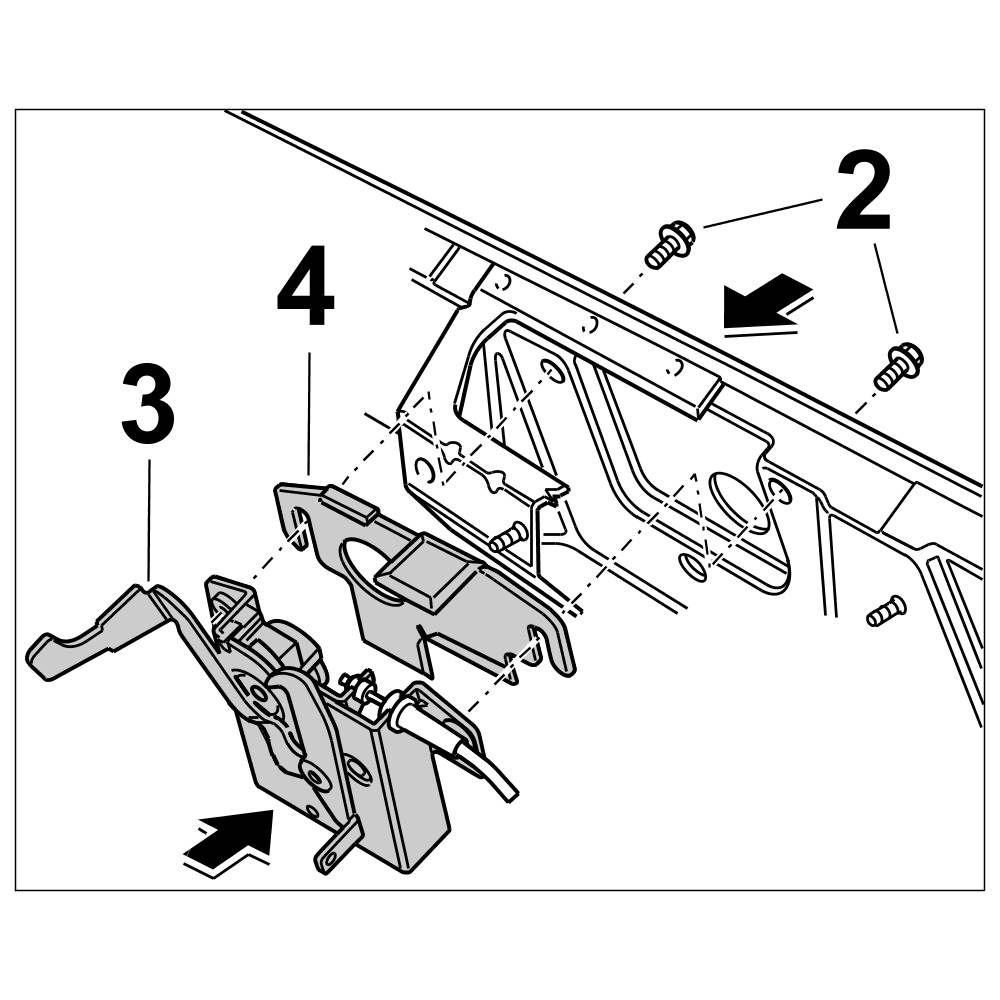 2
4
3