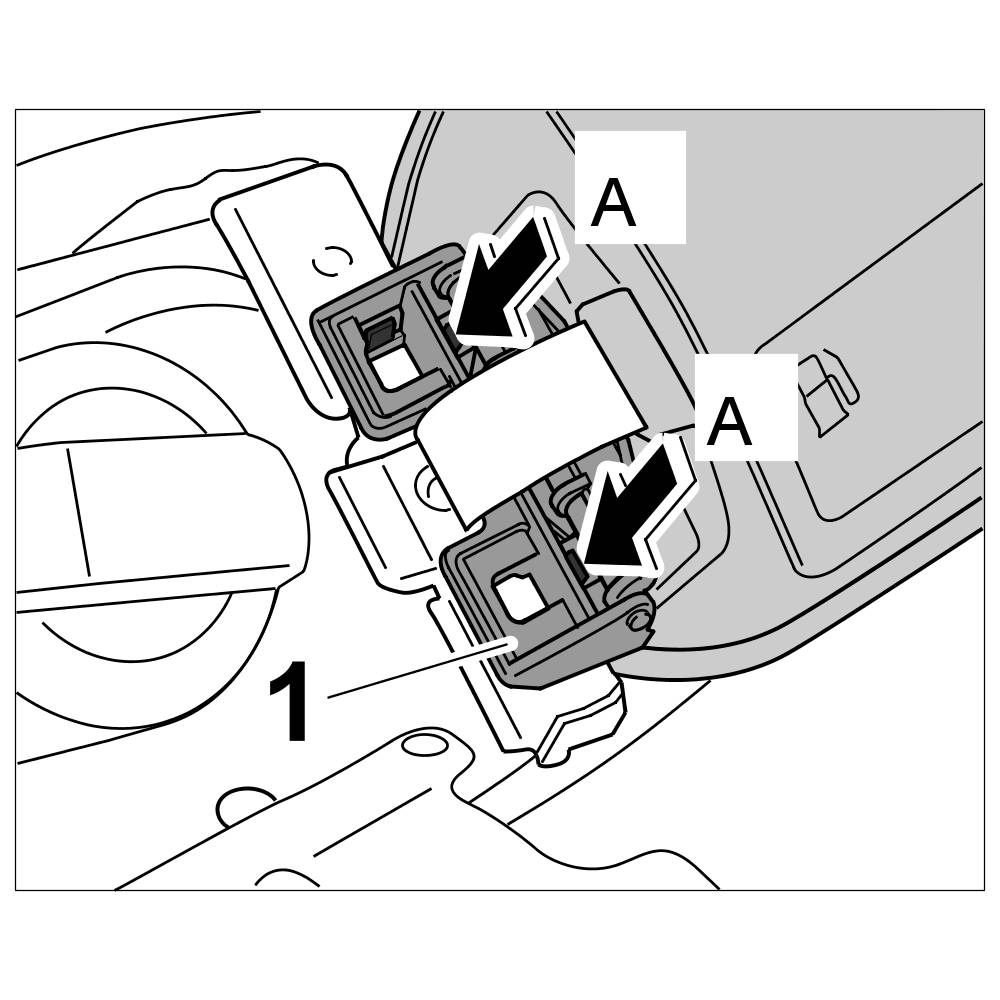 A
A
1