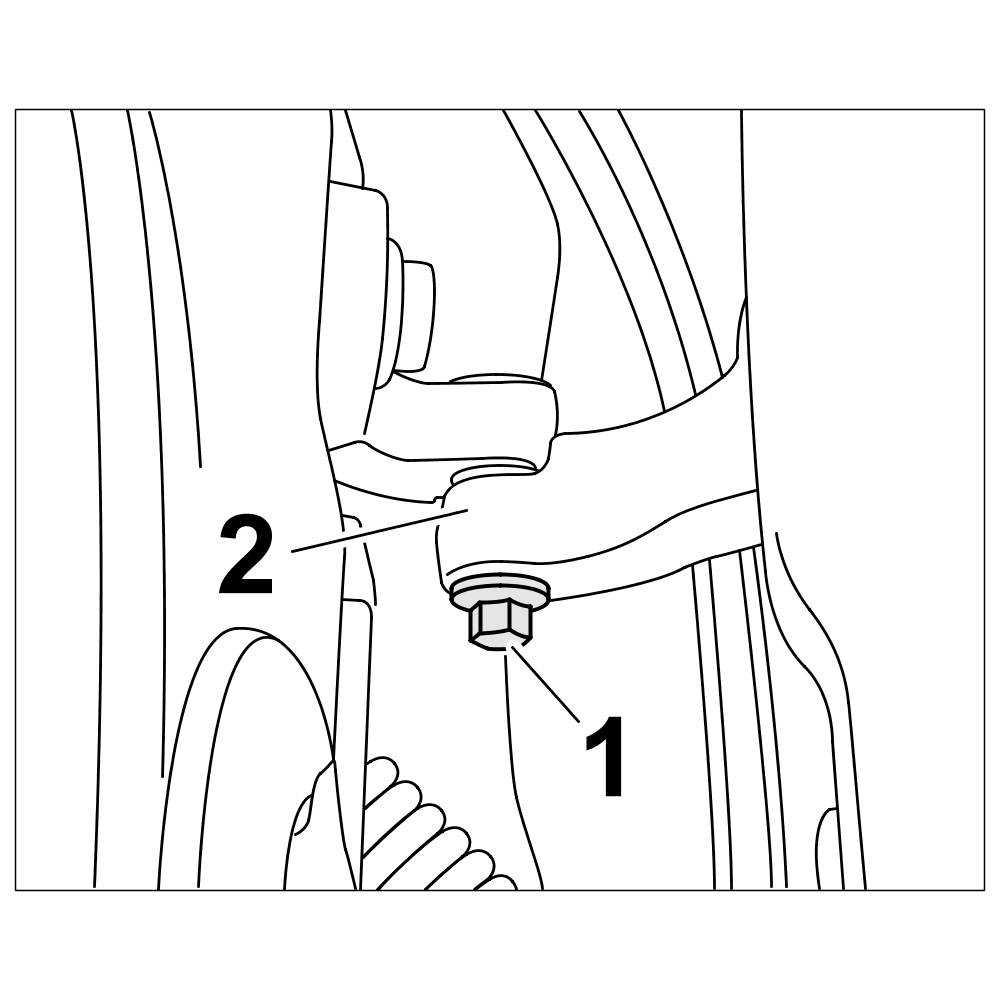 2
1