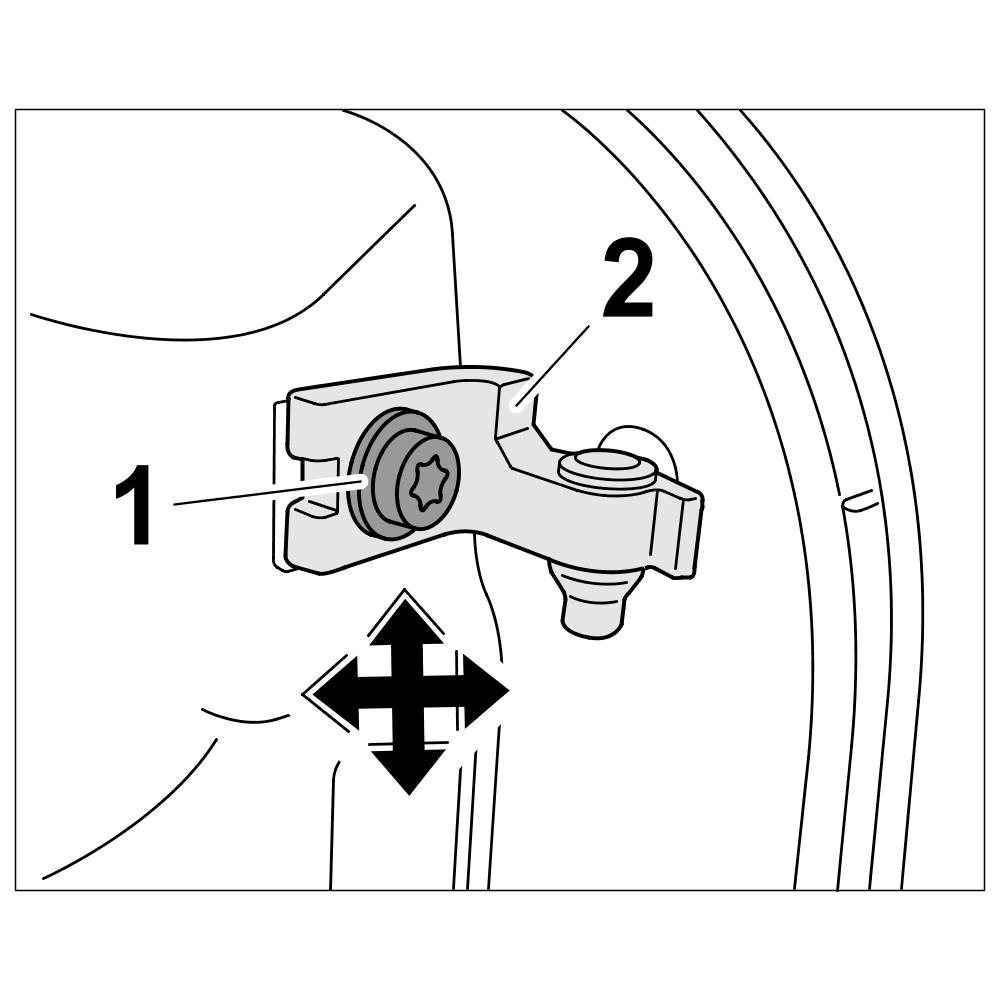 2
1