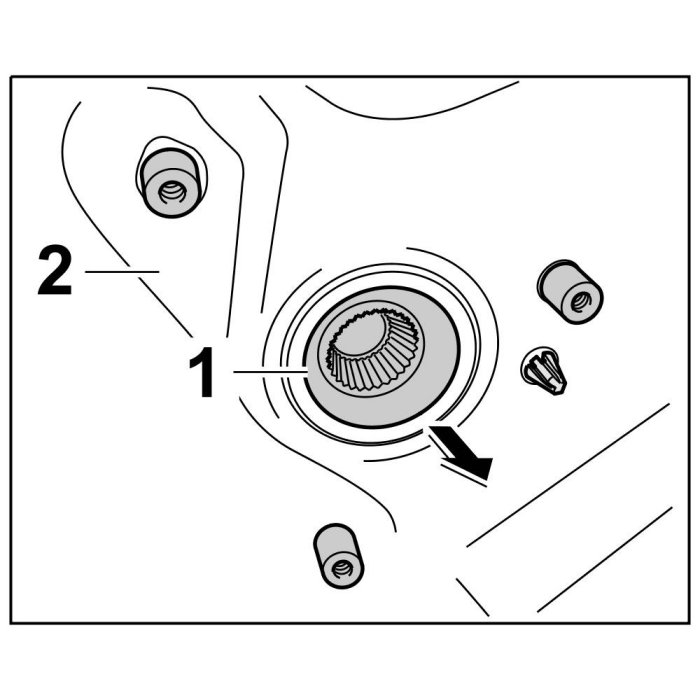 2
1