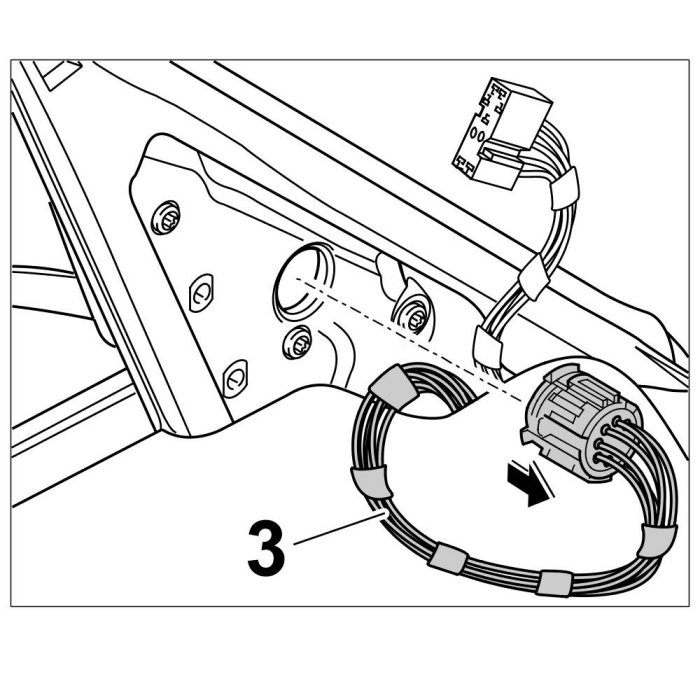 3