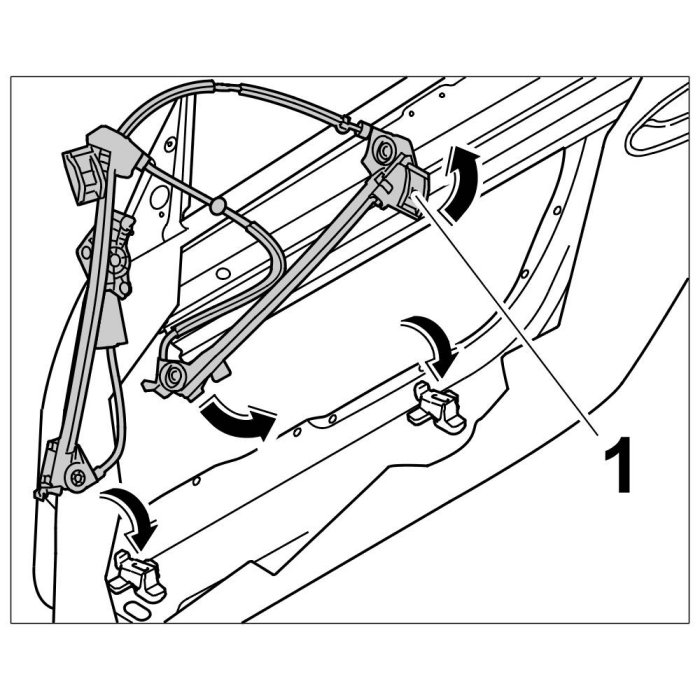 1