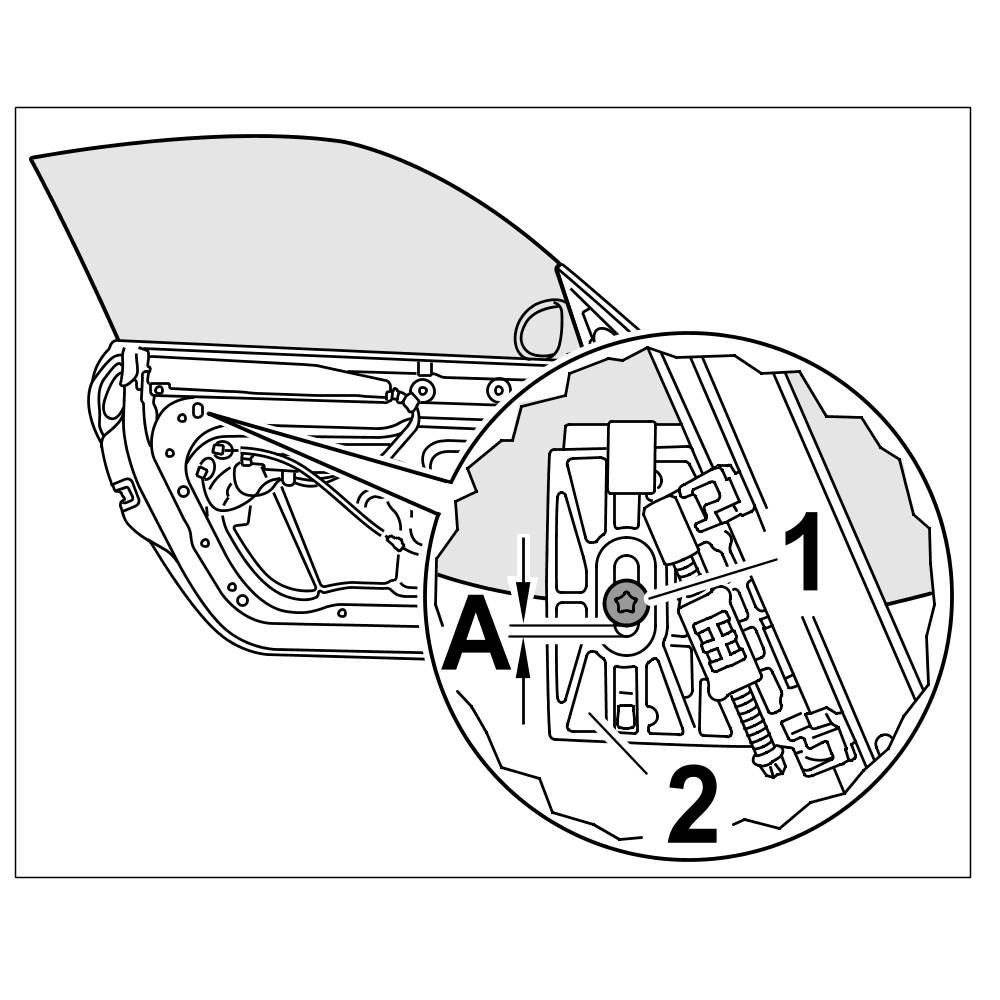 1
A
2