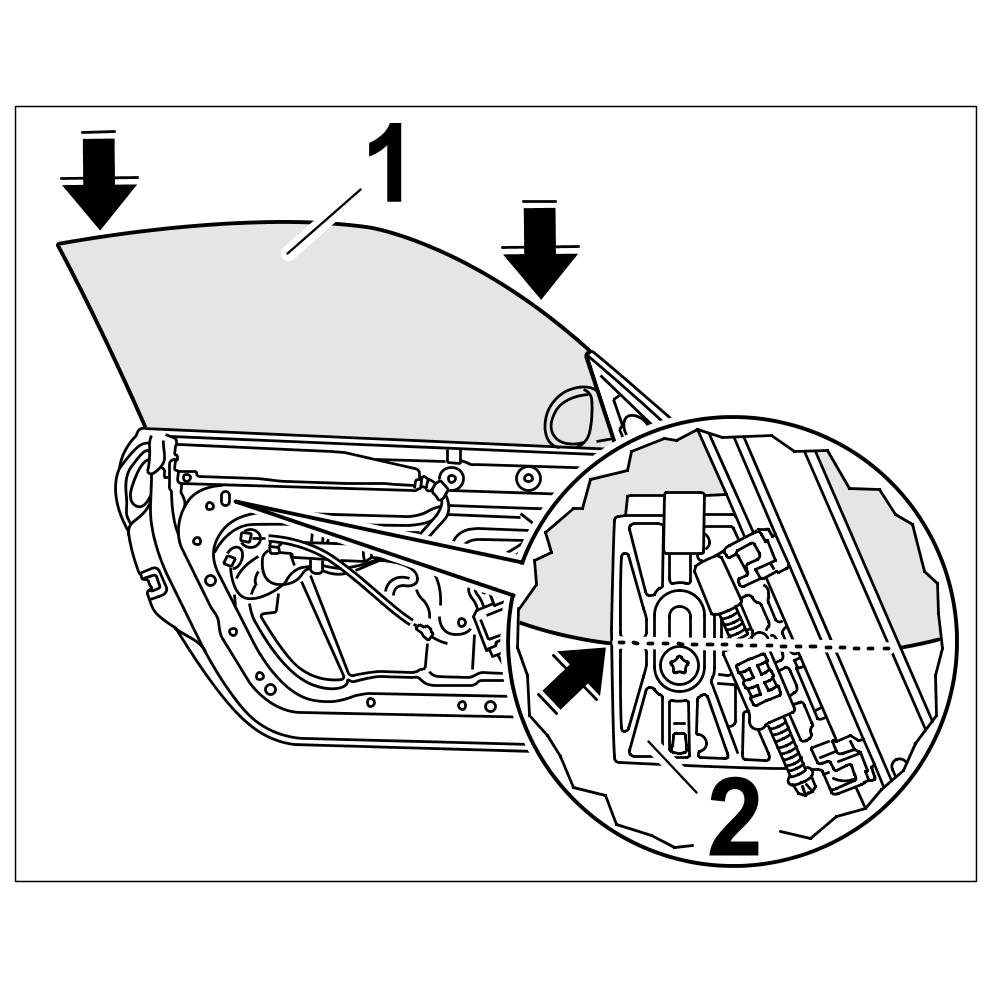 1

2