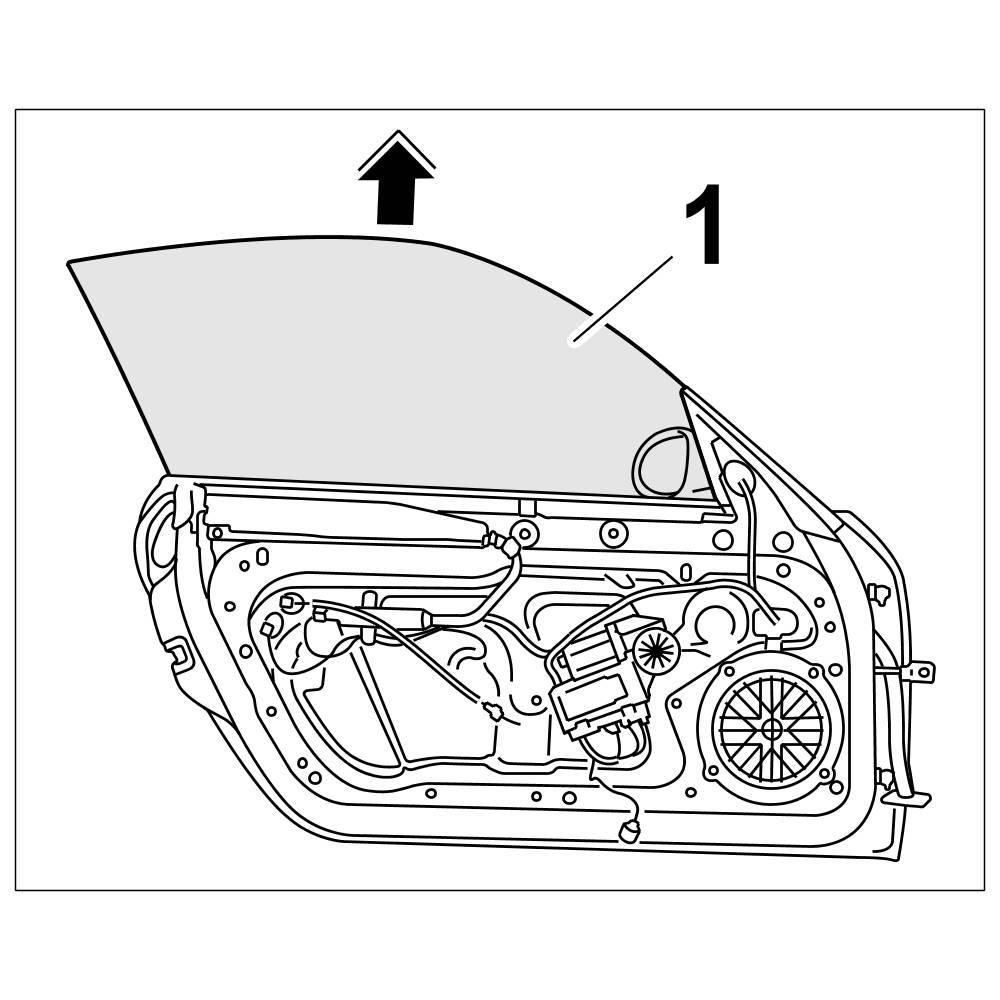 1