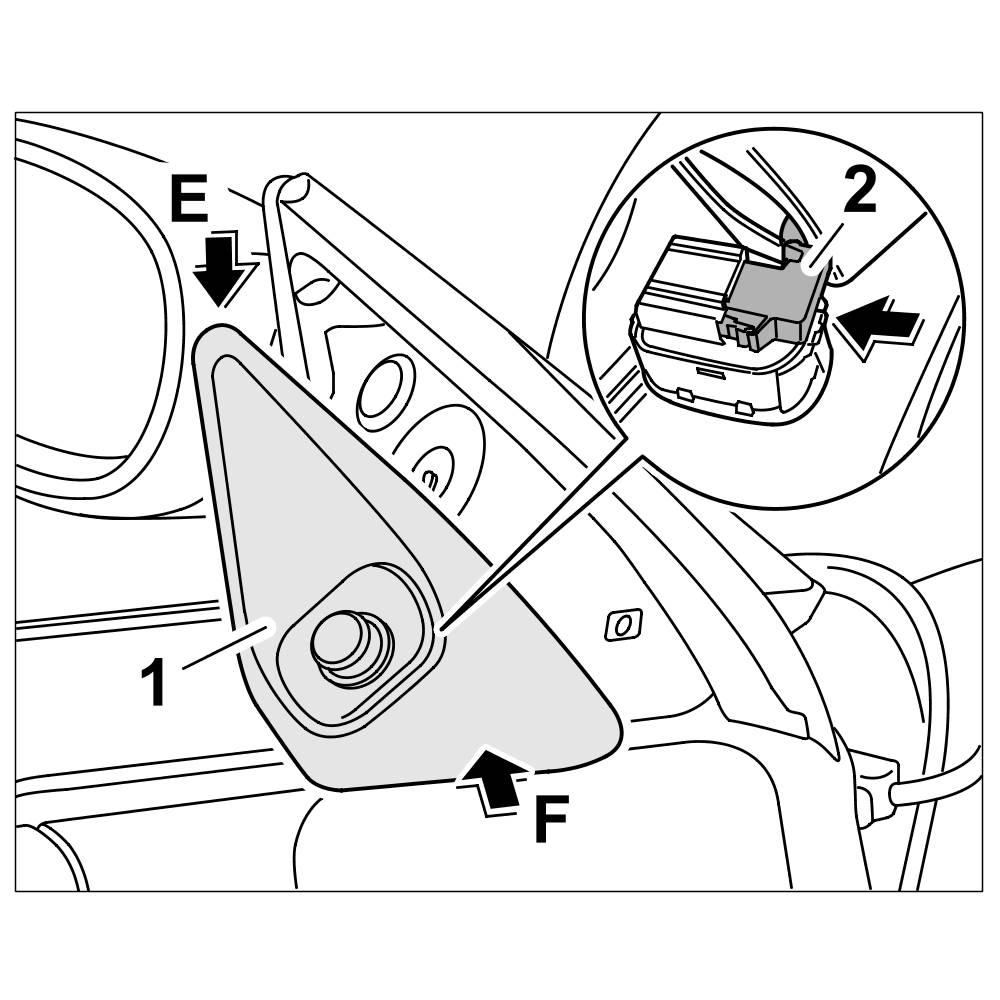 E
2
1
F