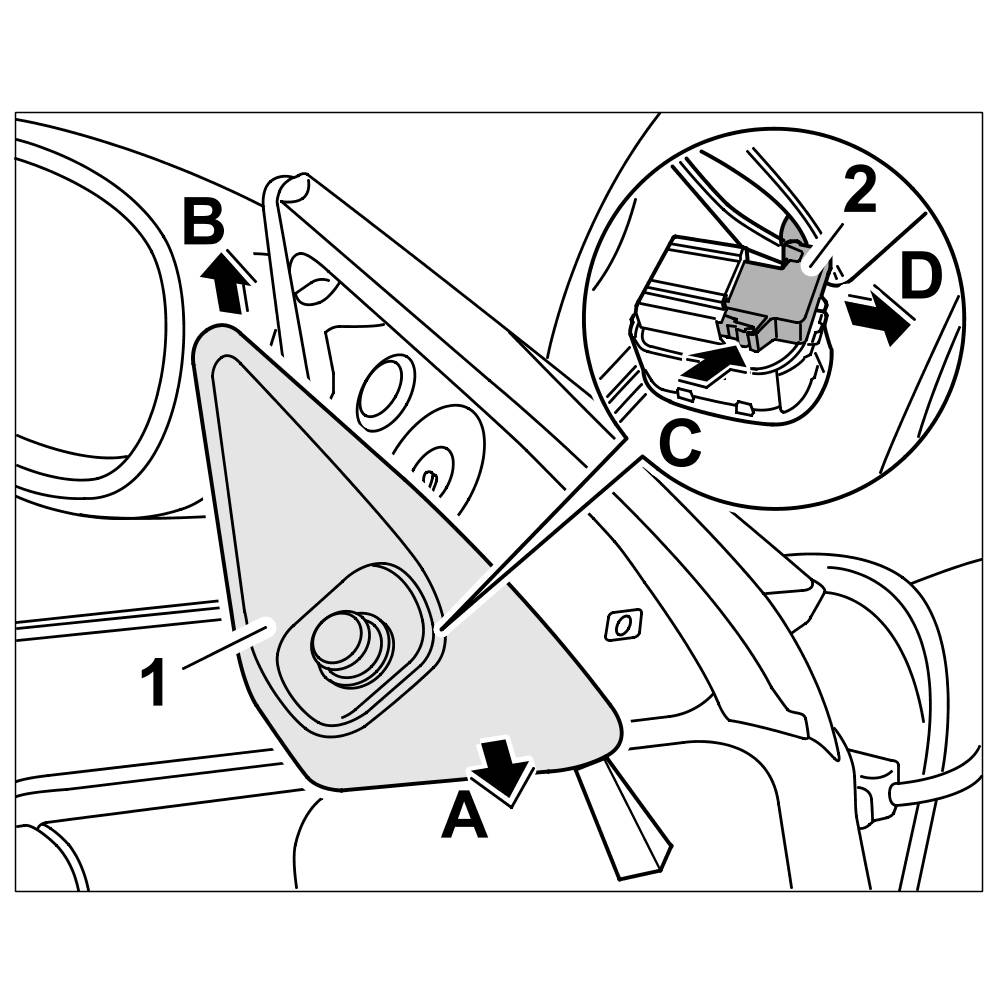 B
2
D
C
1
A