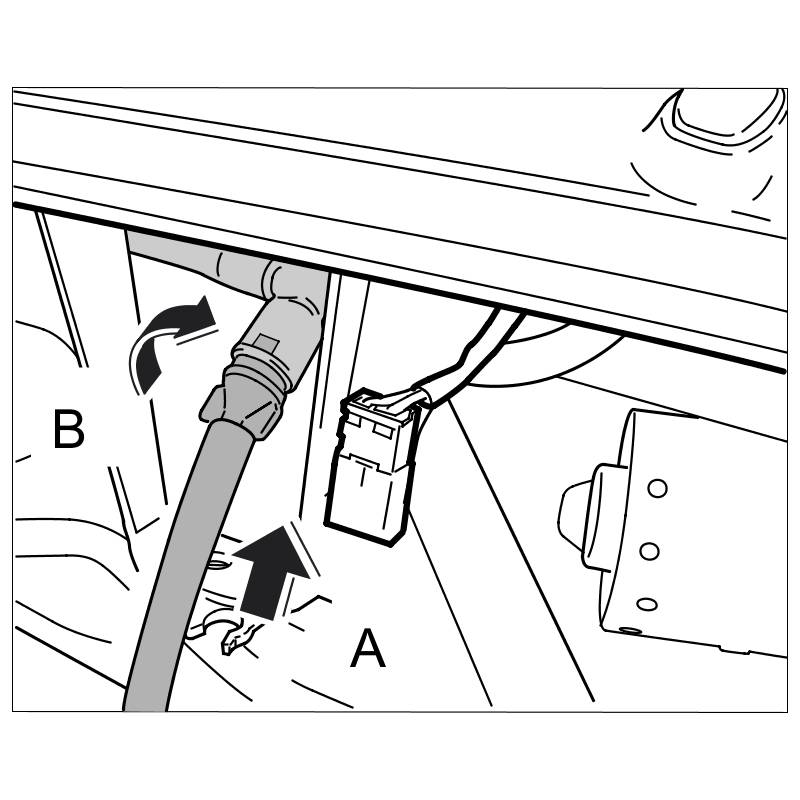 B

A