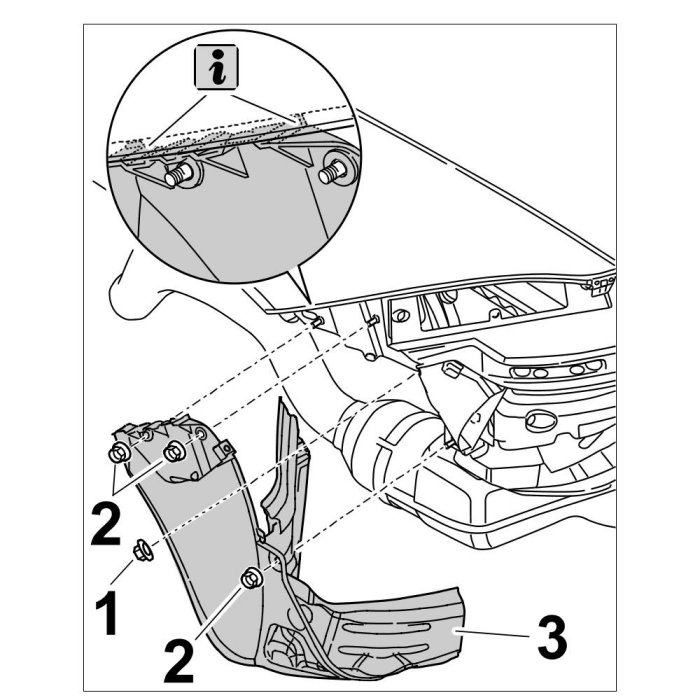 i

2

1

2

3