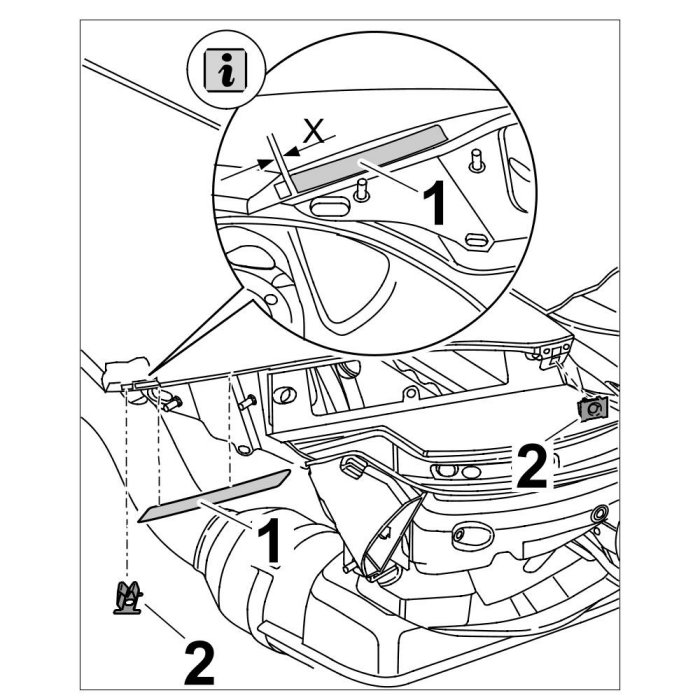 i

X

1

2

1

2