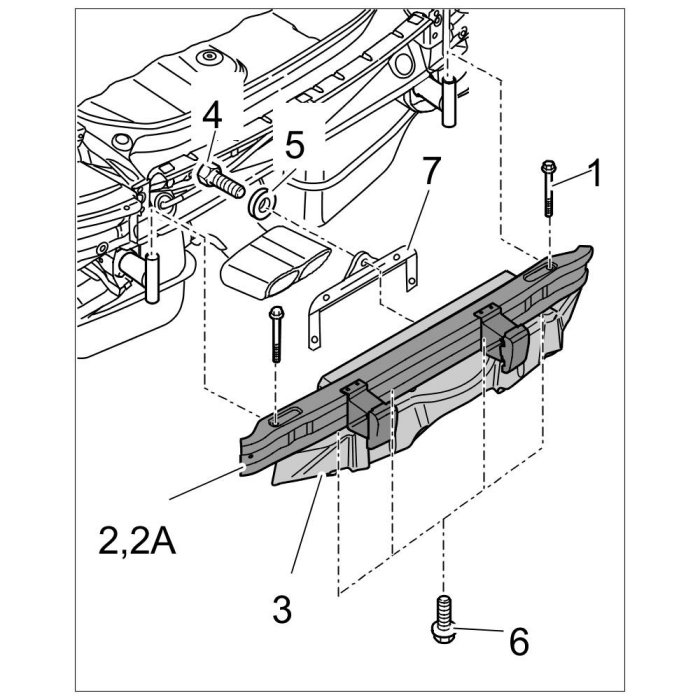 4
5
7
1
2,2A
3
6