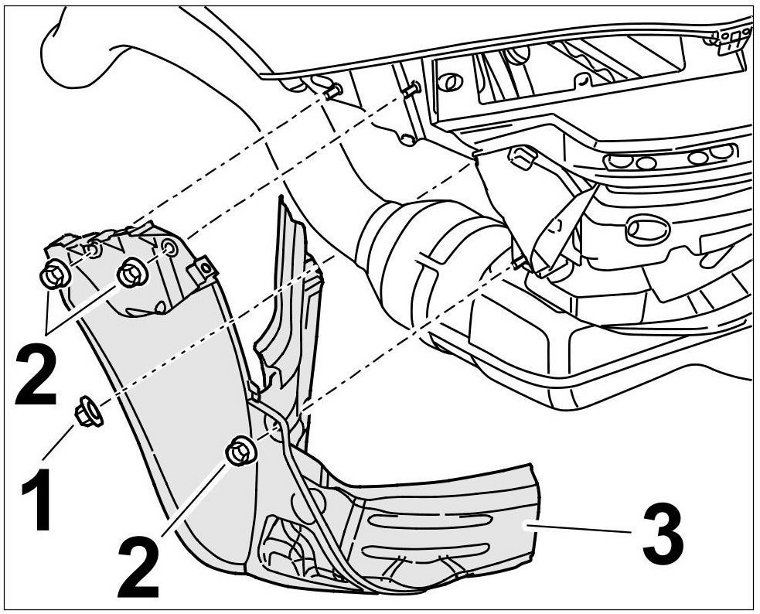 2
1
2
3