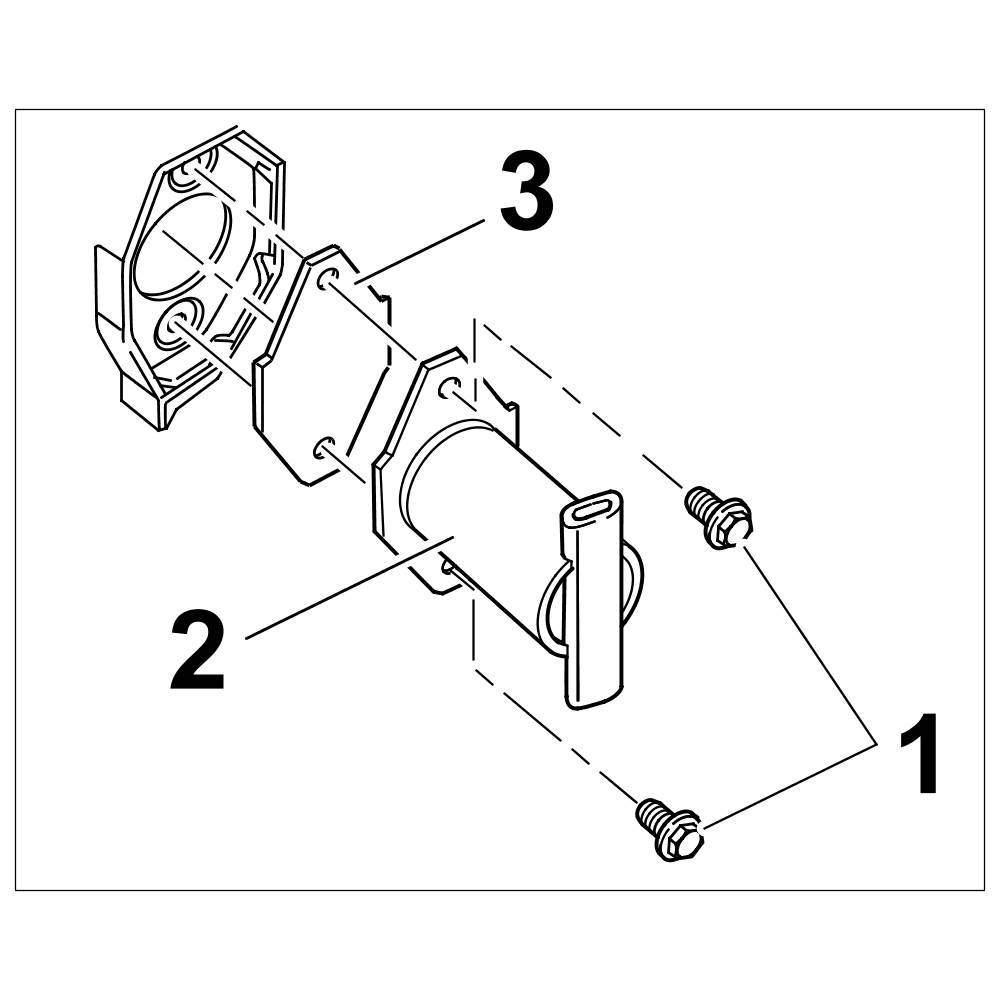 3
2
1