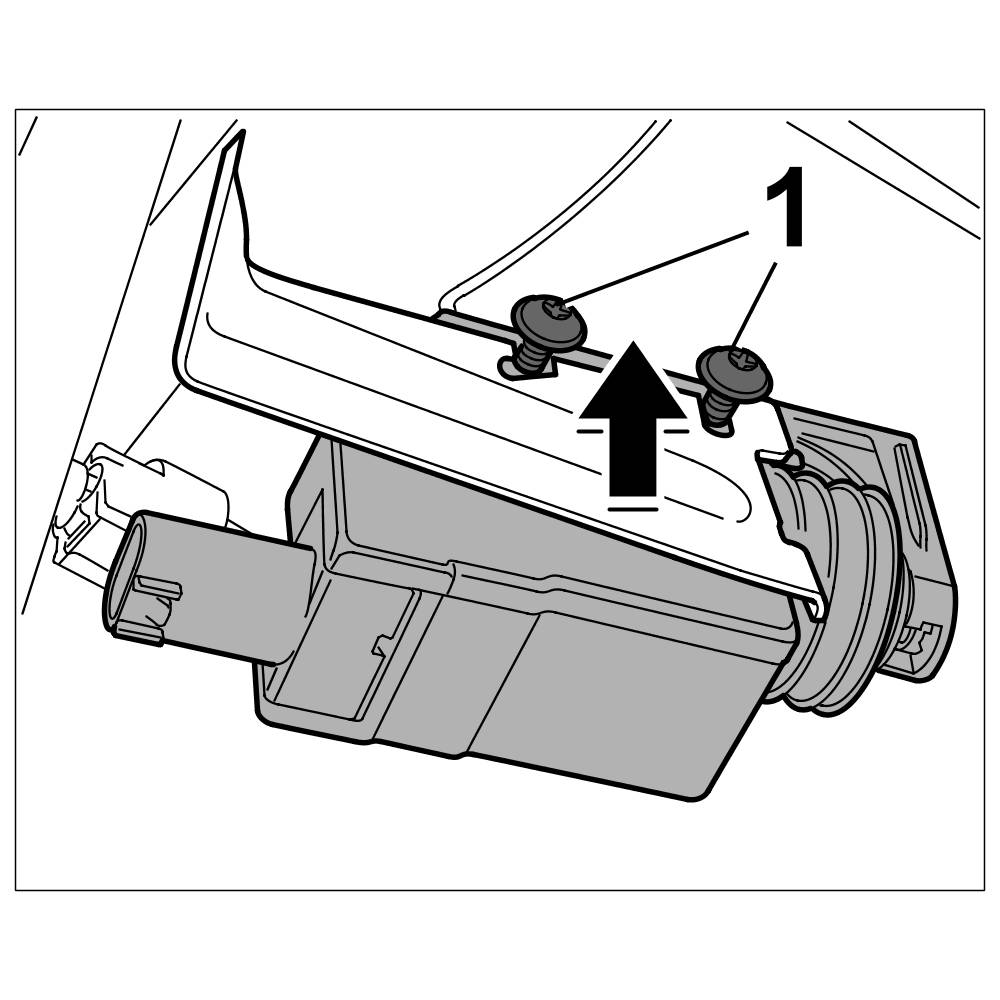 1