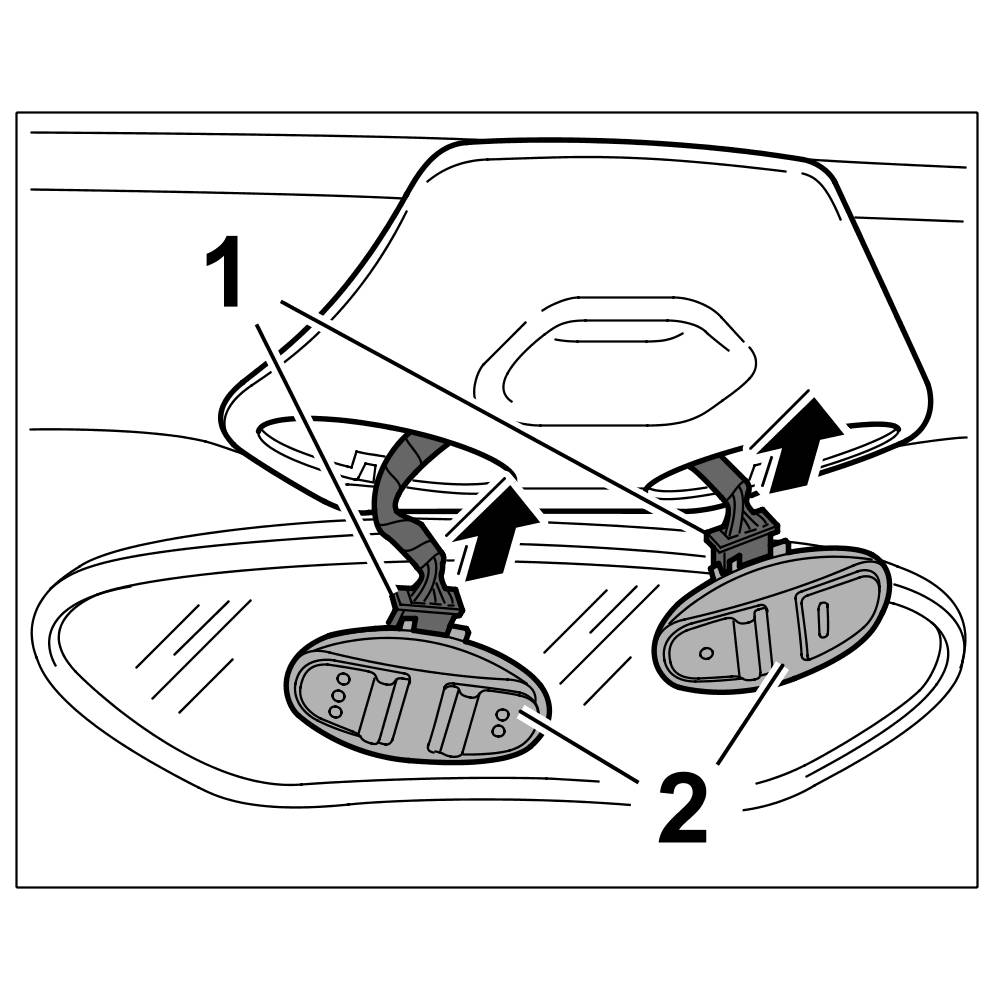 1
2