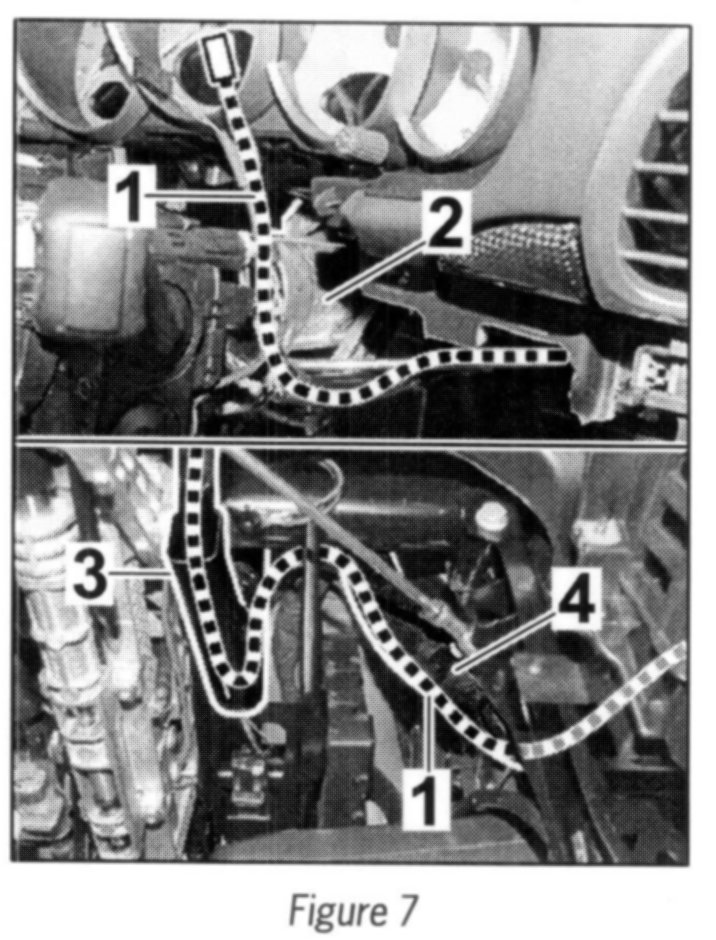 1
2
3
4
1

Figure 7