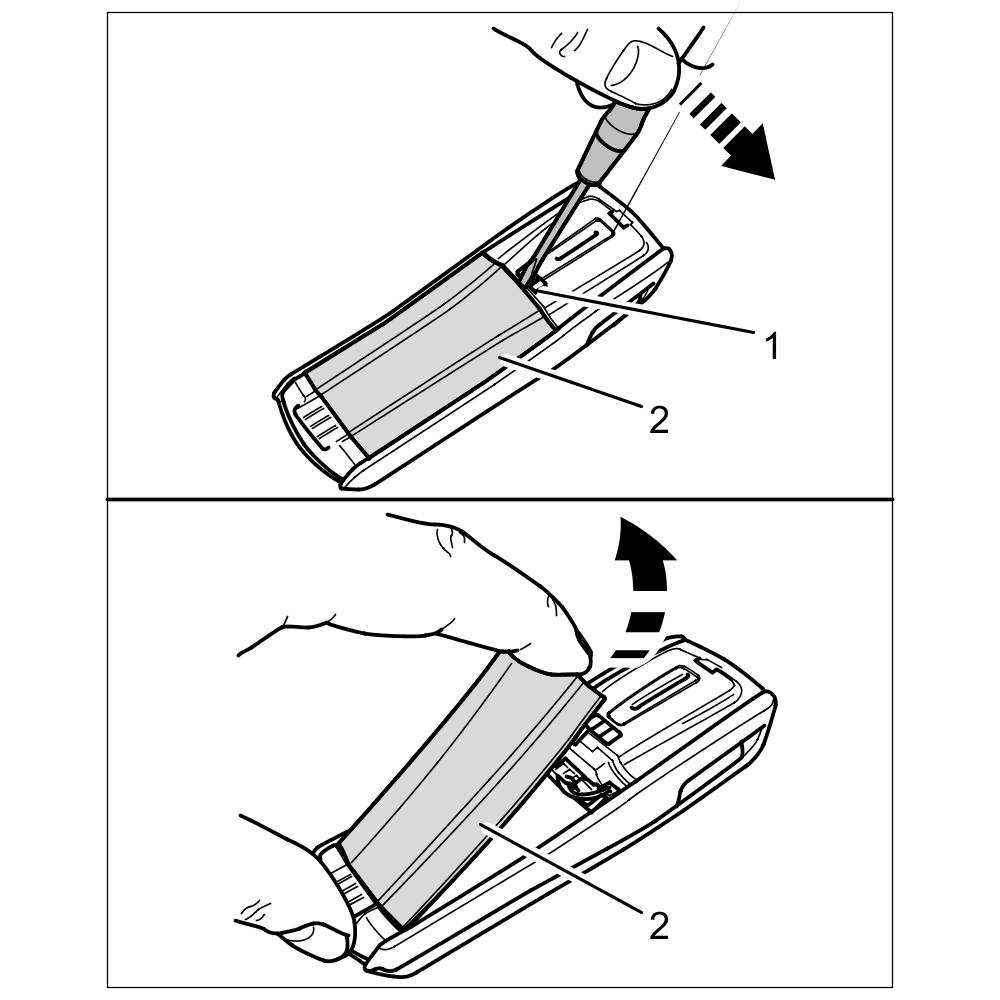 1
2
2