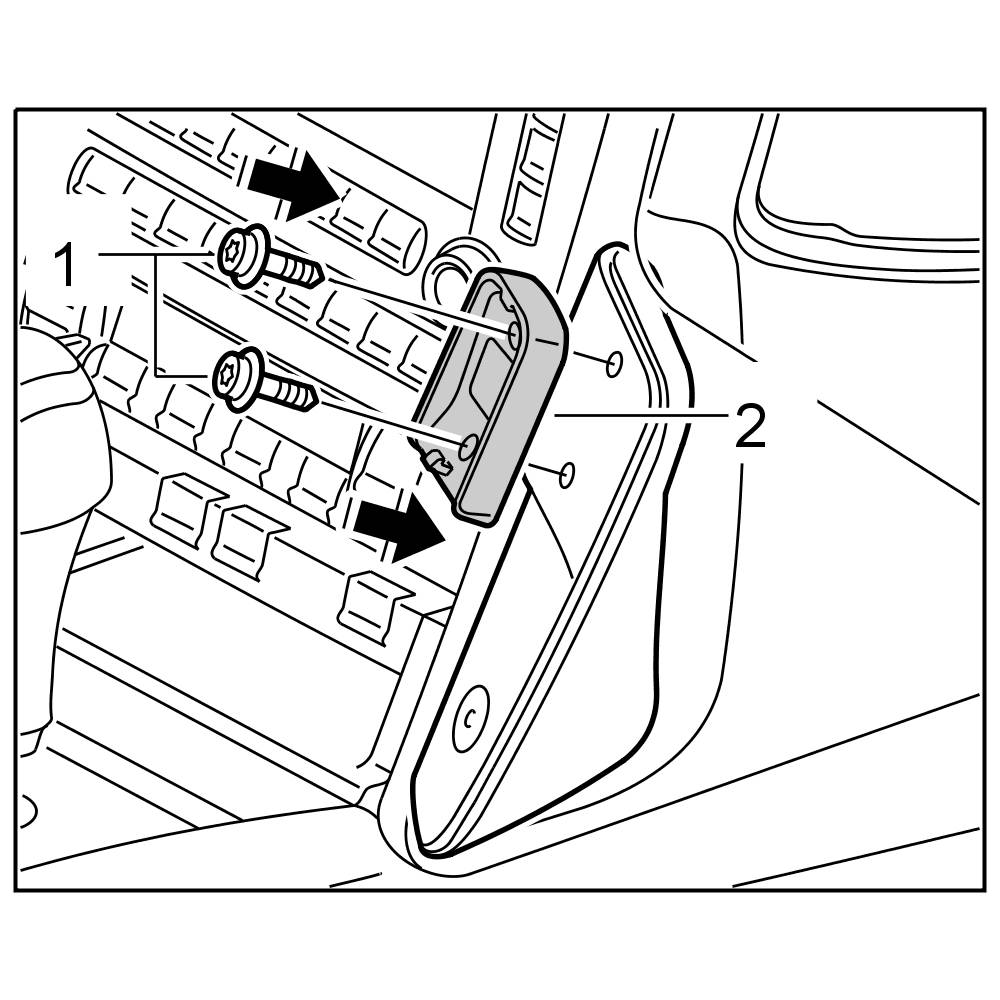 1
2