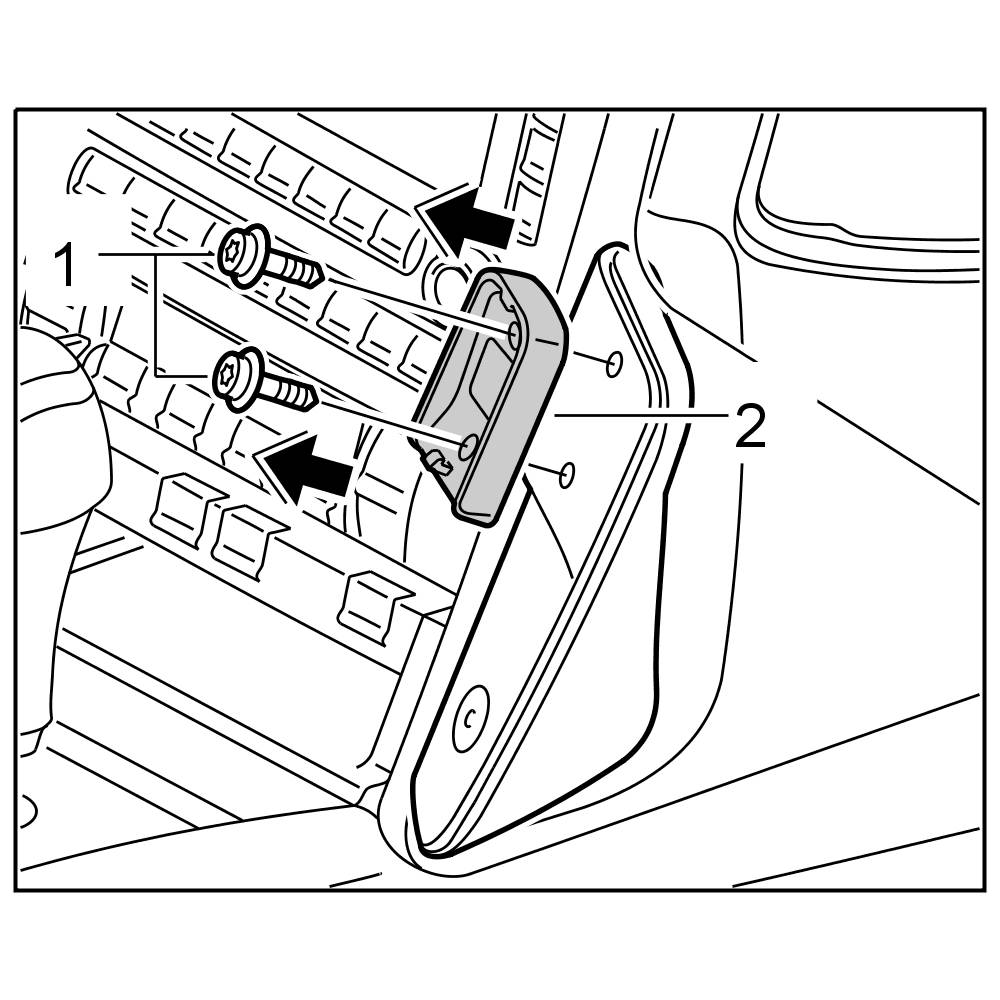 1
2