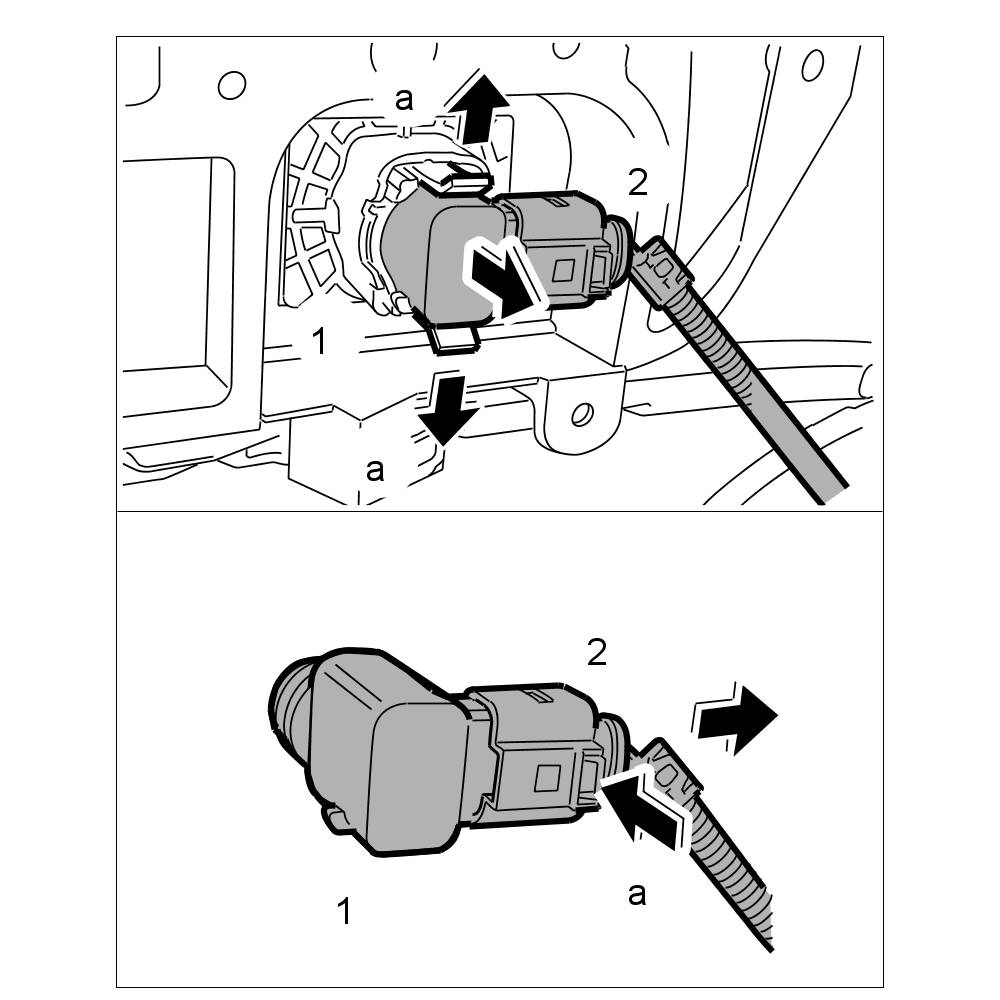 a
2
1
a
2
1
a