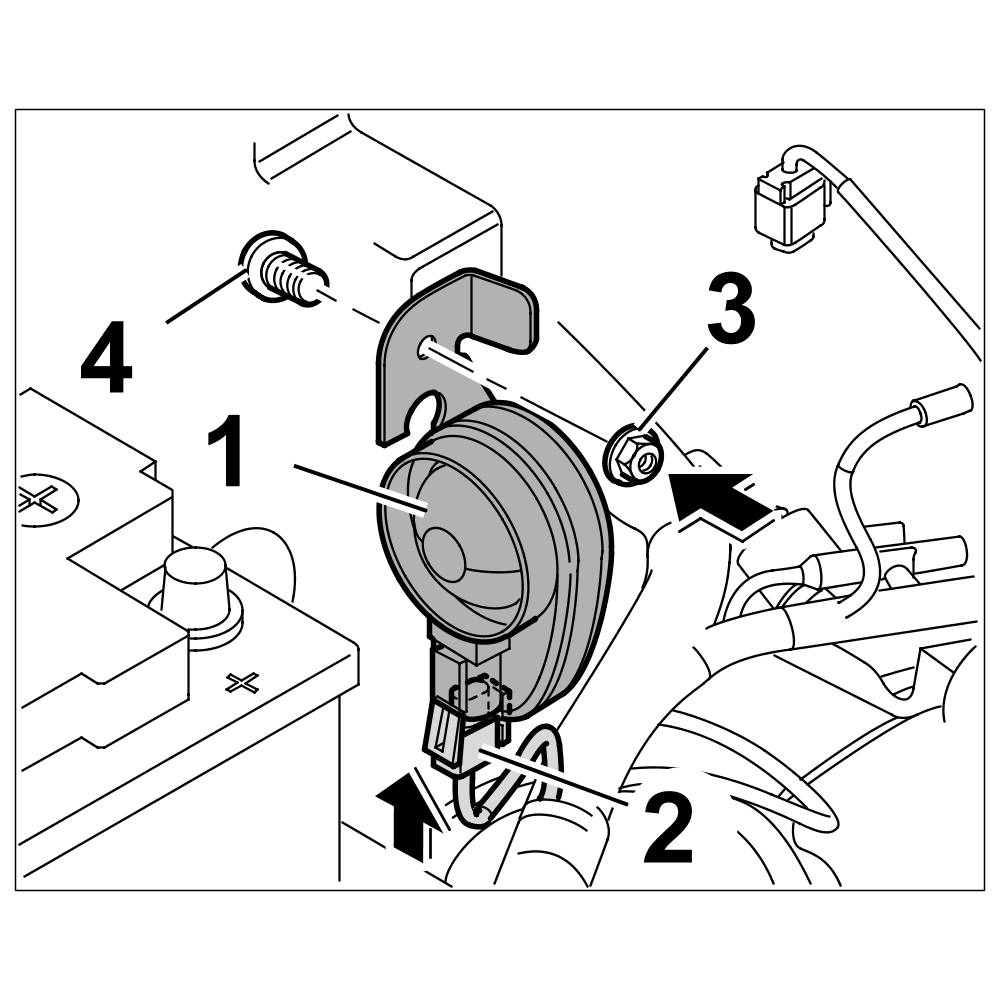 4
3
1
2