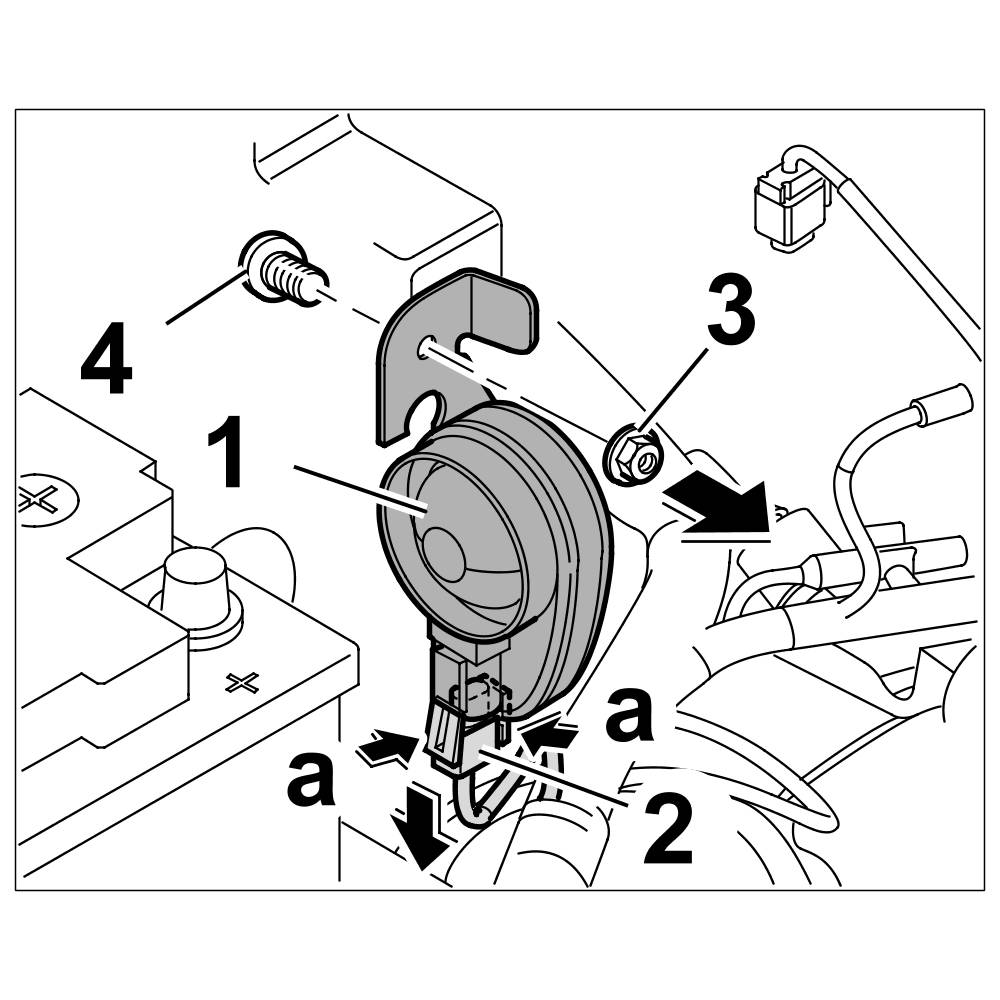 4

3

1

a

a

2