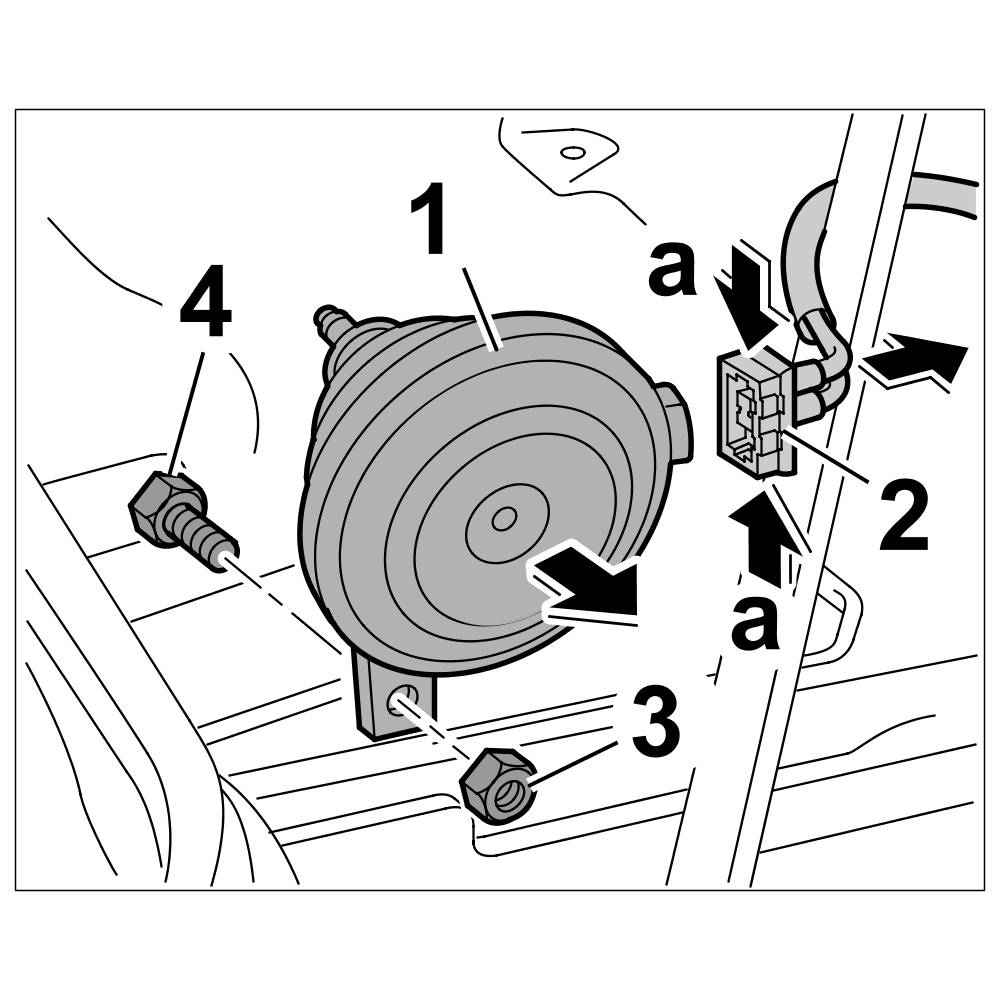 1
a
4
2
a
3