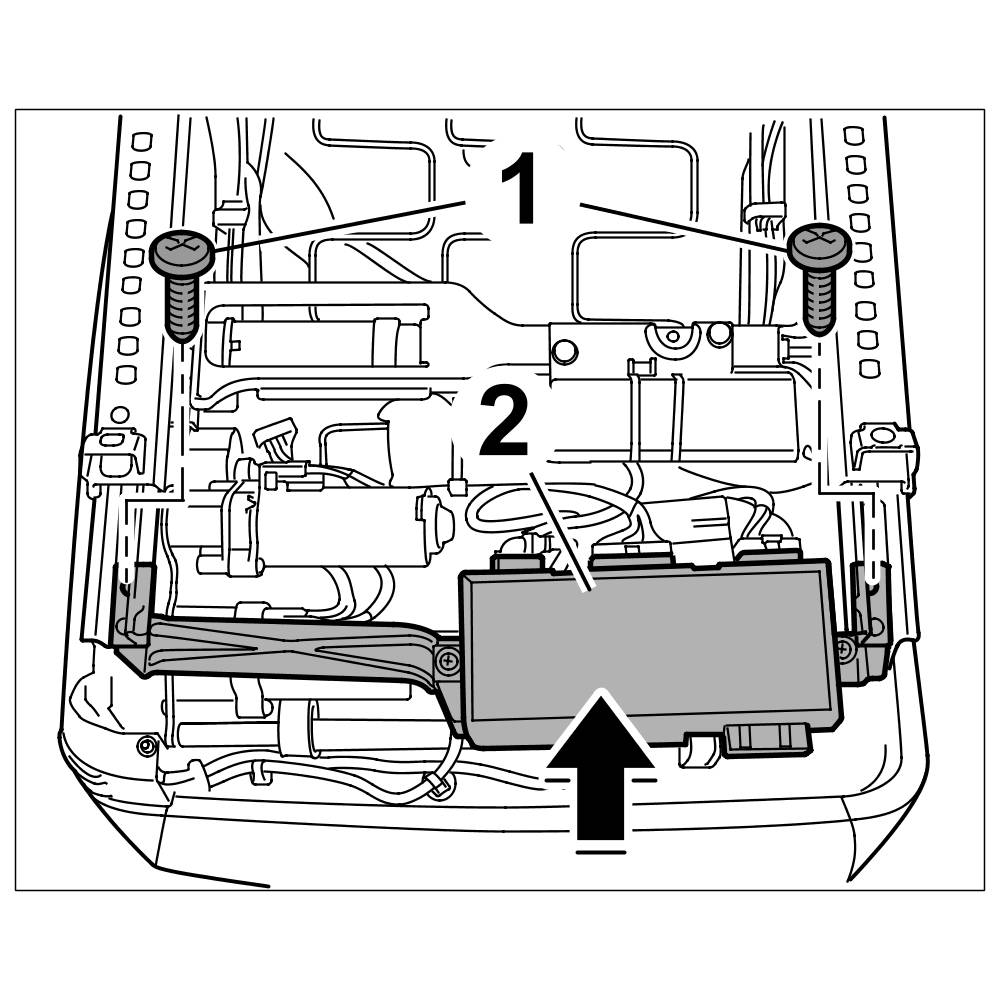 1
2