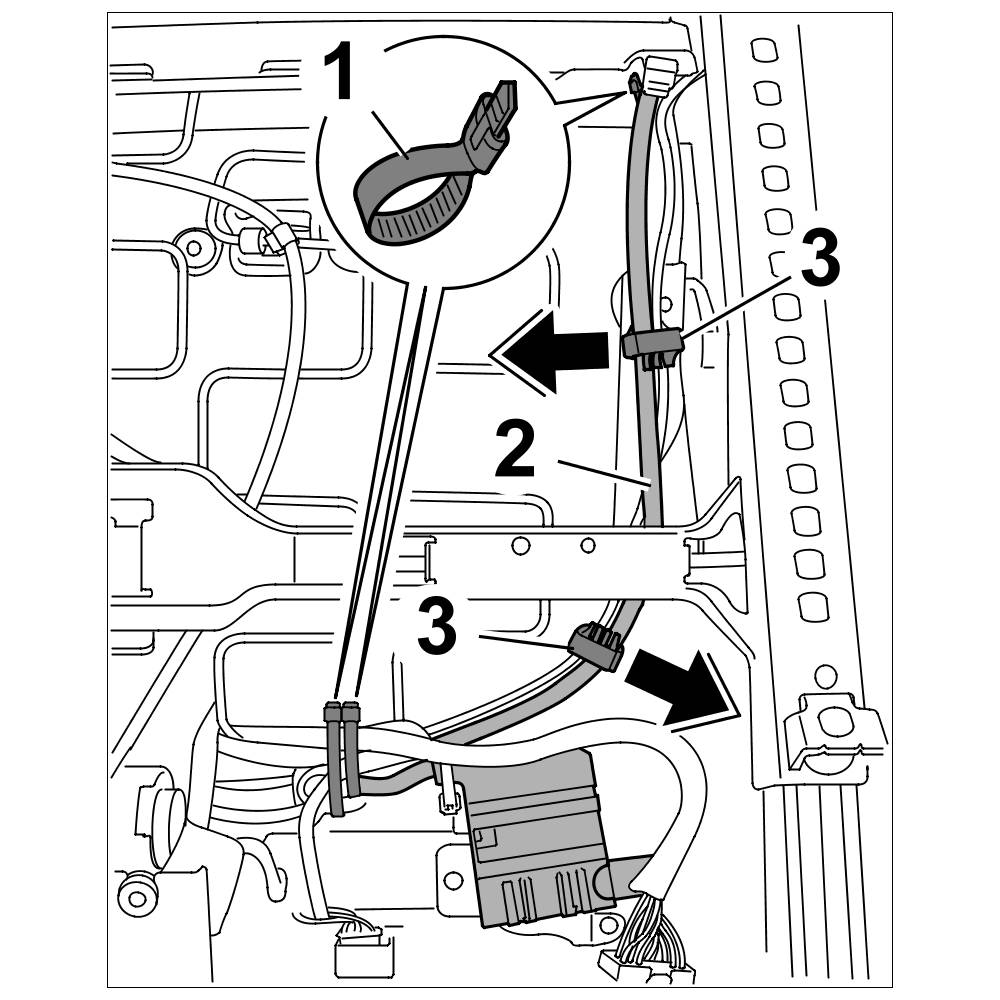 1
3
2
3