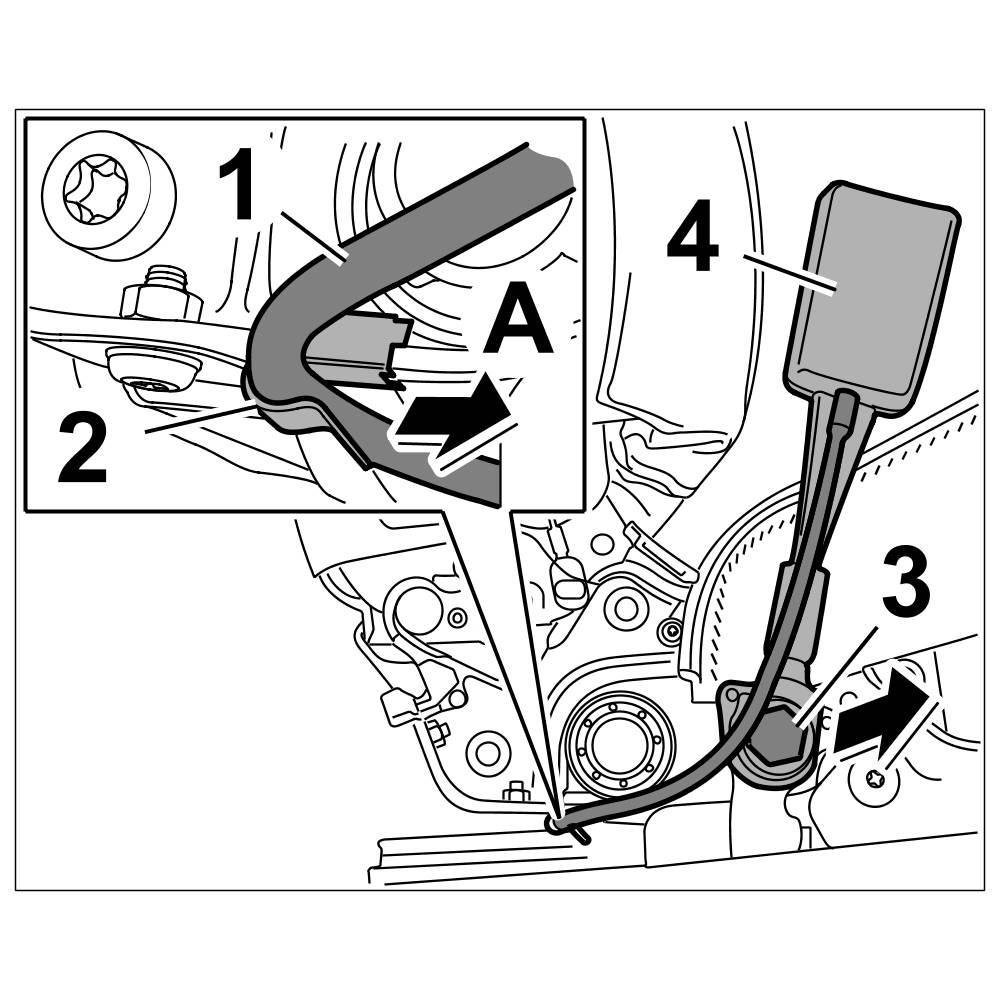 1
A
2
4
3