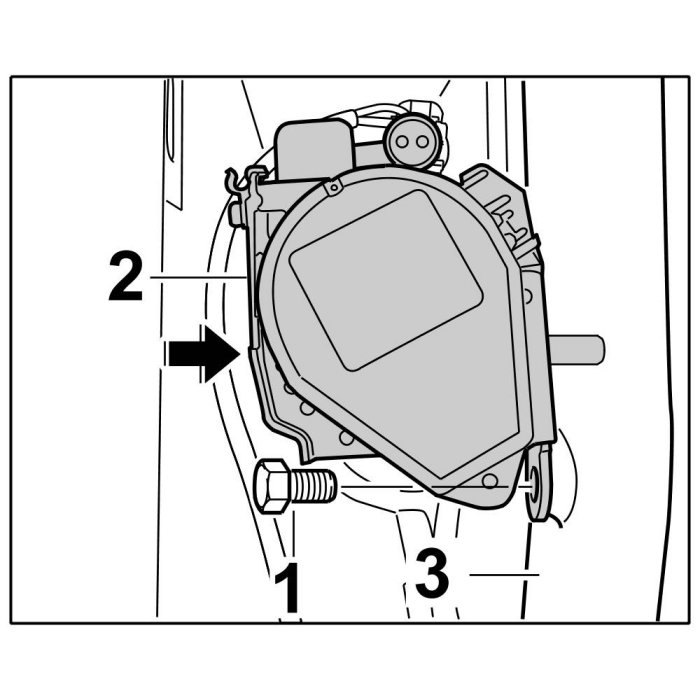 2
1
3