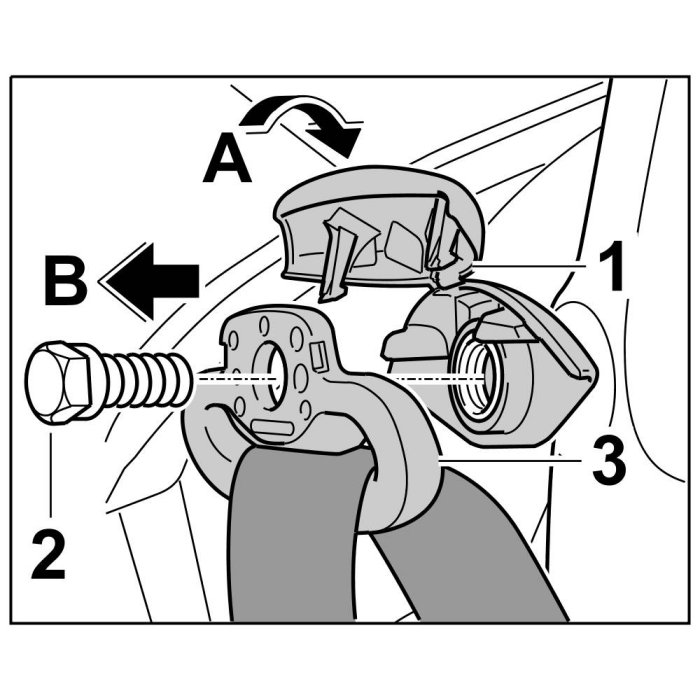 A
B
1
2
3