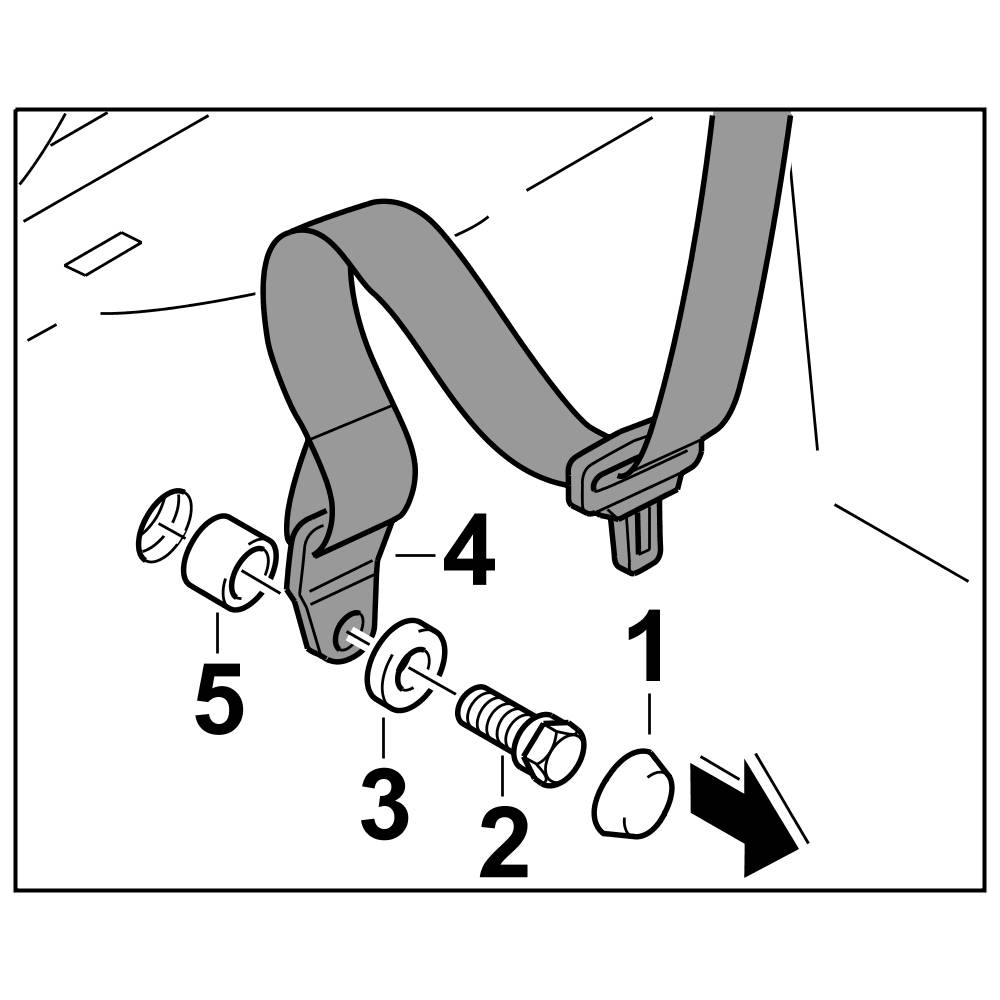 4
1
5
3
2