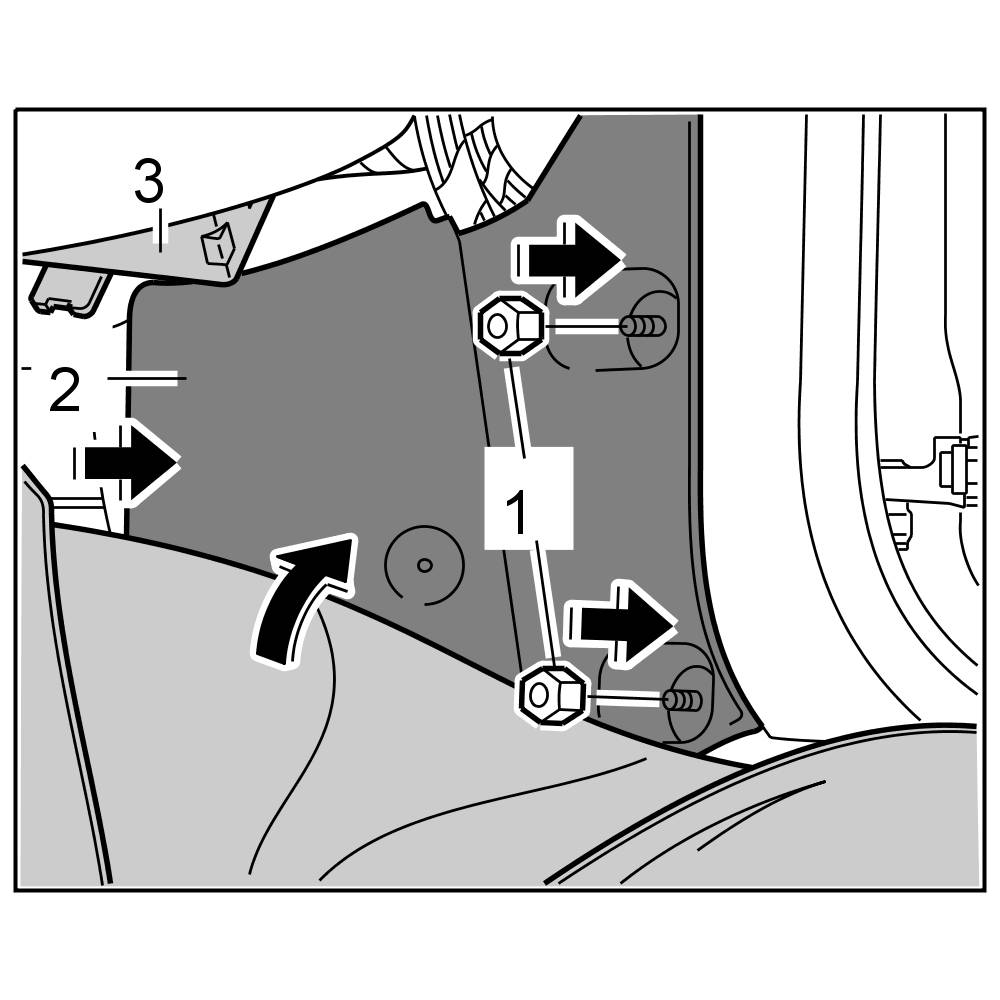 3
2
1