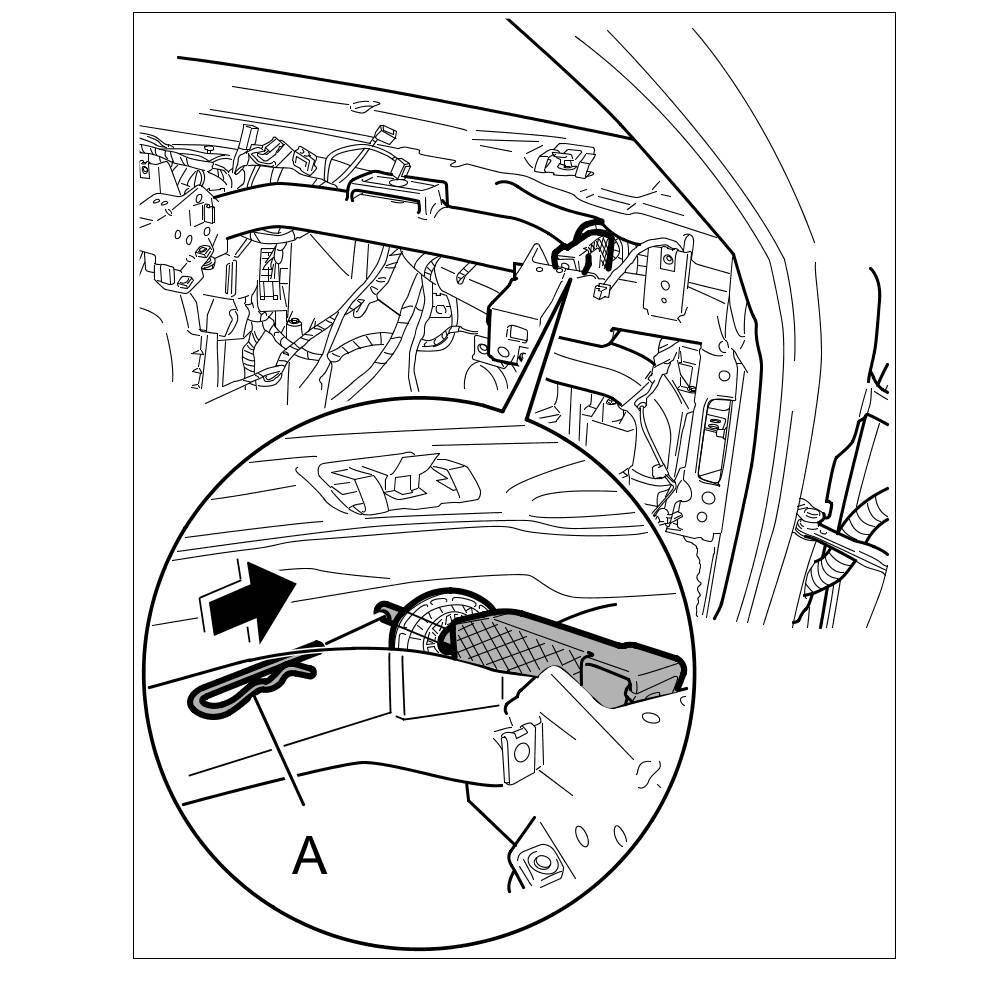 A