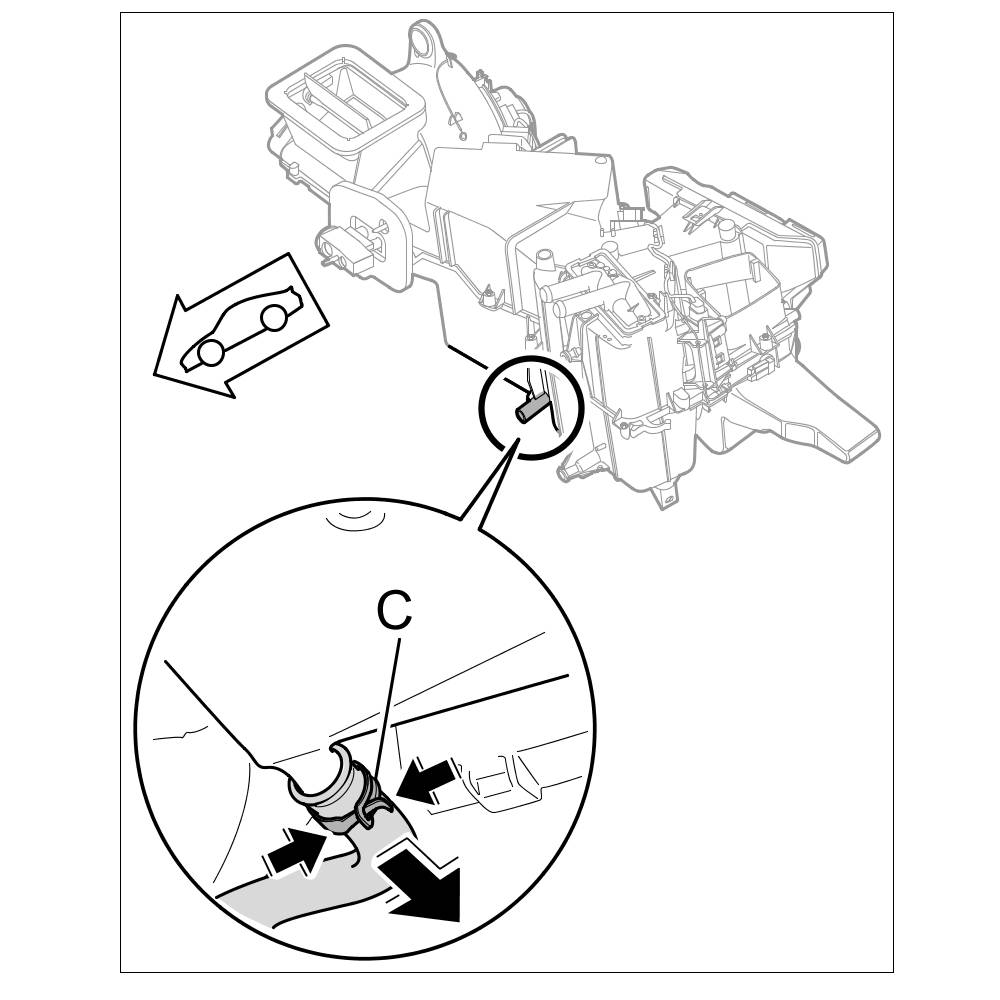 C