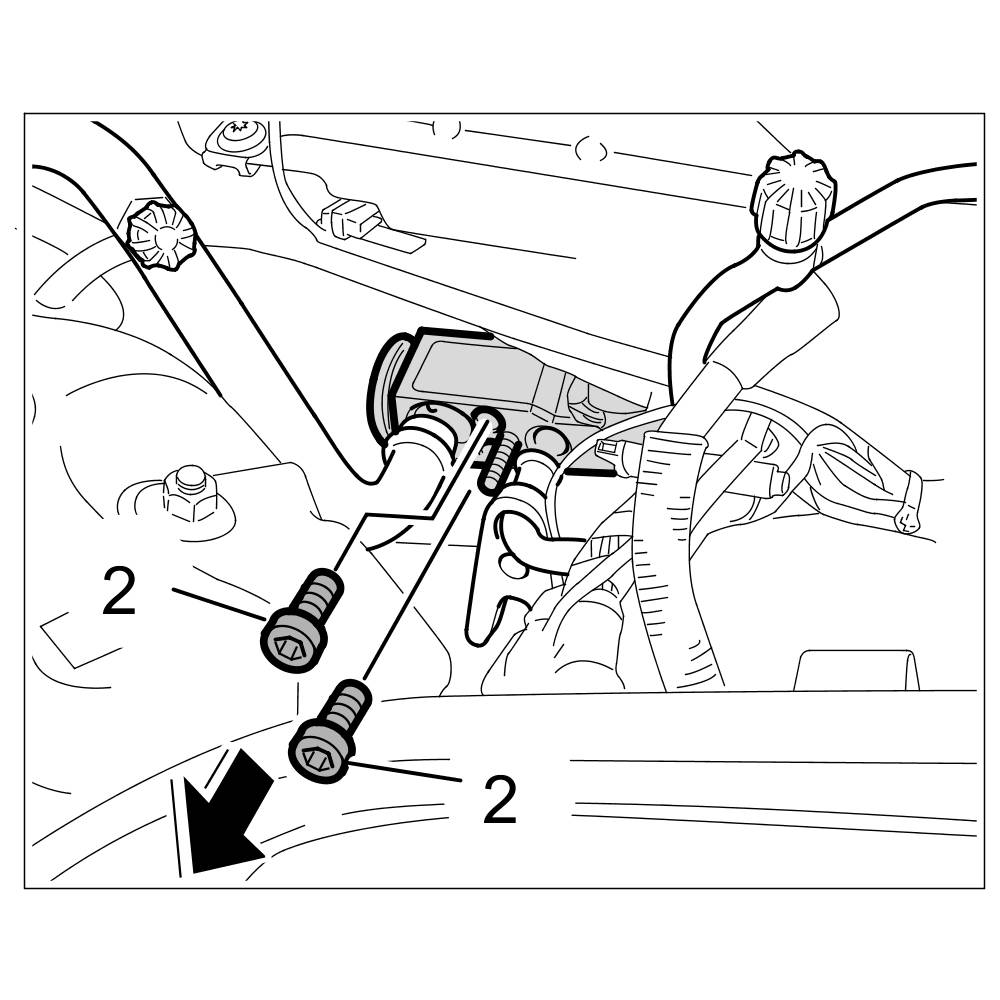 2
2