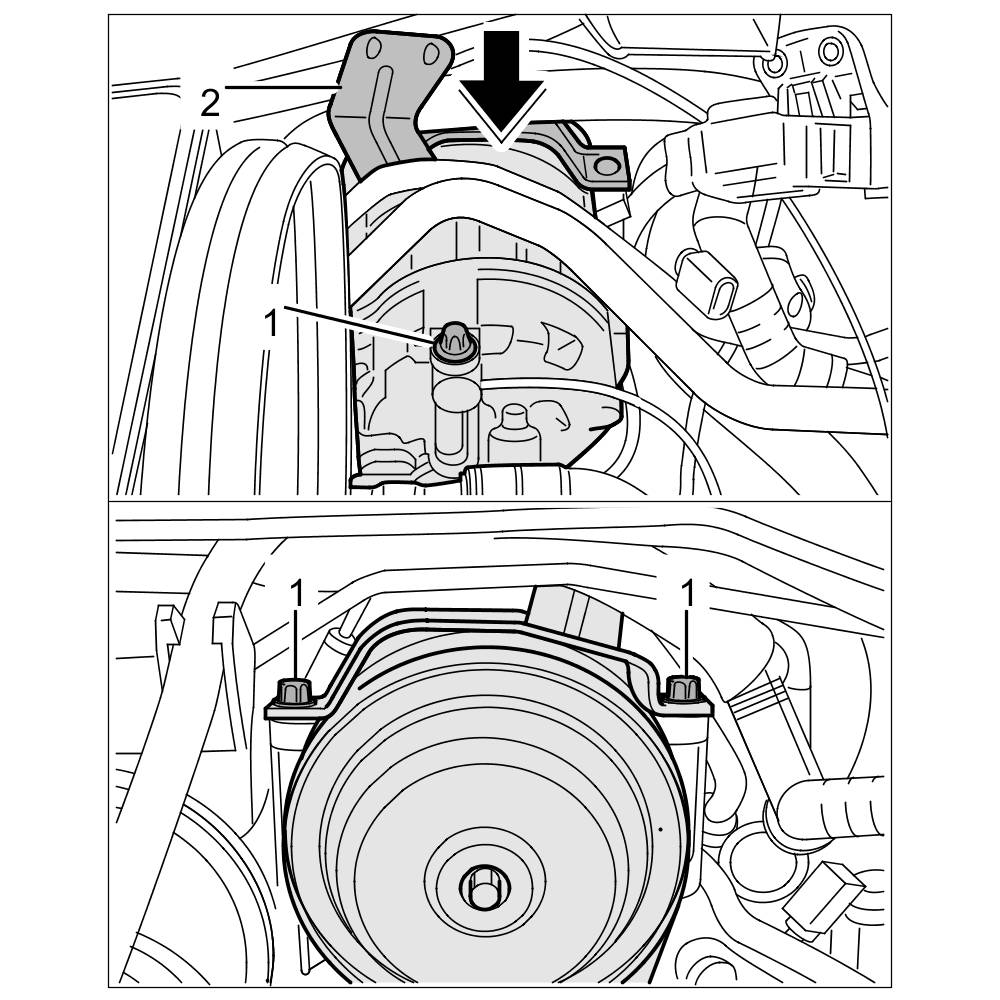 2
1
1
1